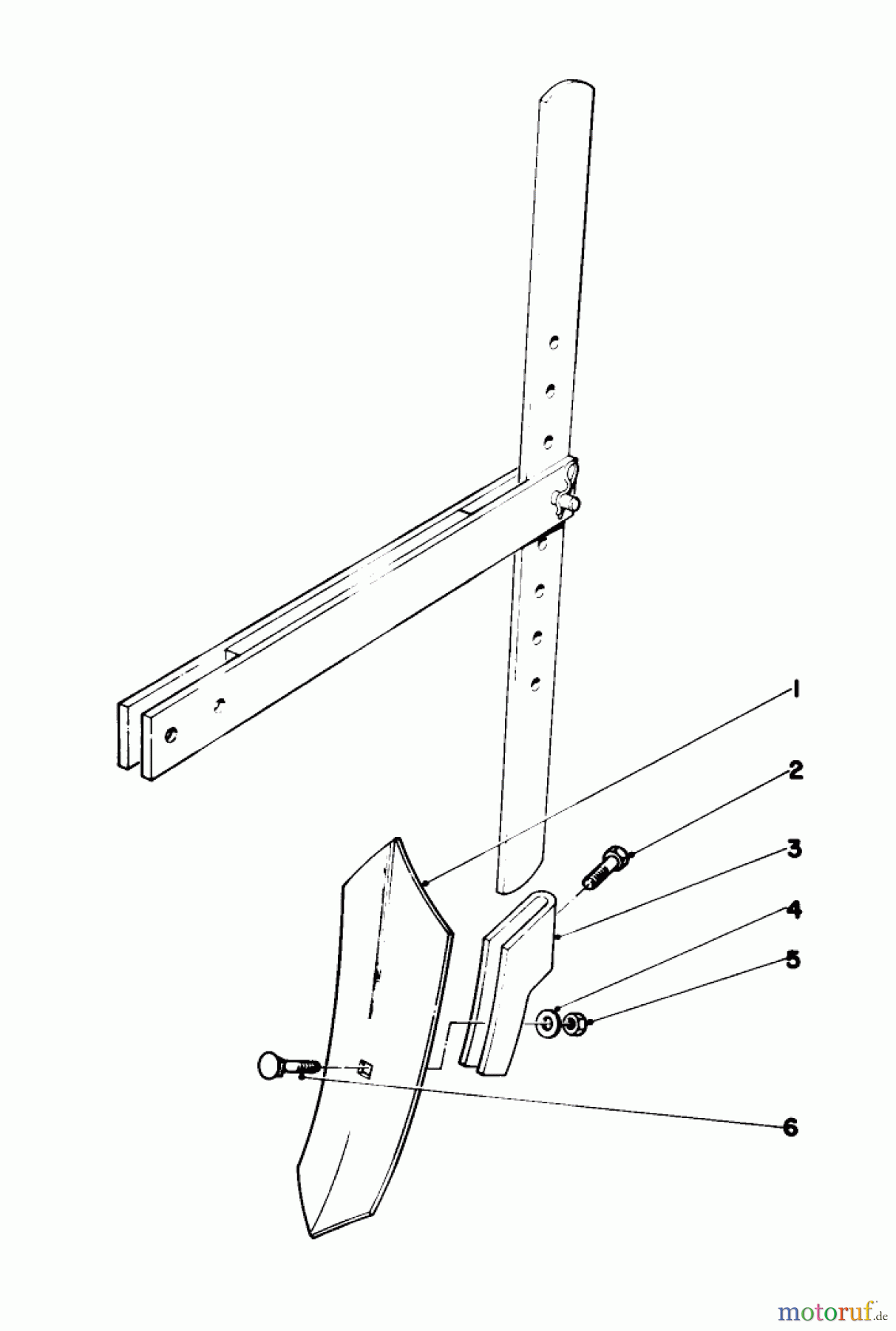 1
2
3
4
5
6
motoruf.de