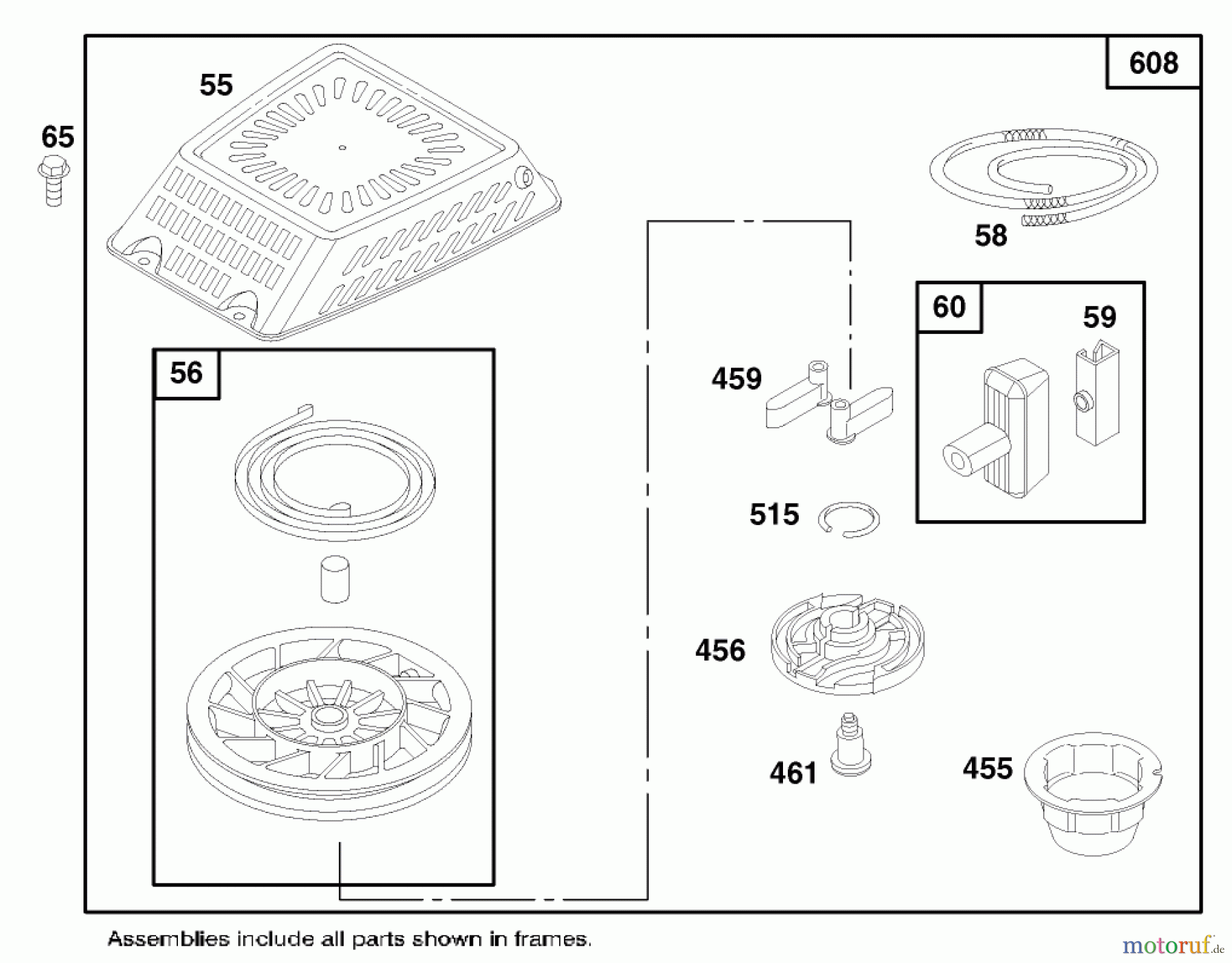 608

55

65

58

60

59

56

459

515

456

461

455

Assemblies include all parts shown in frames.

motoruf.de