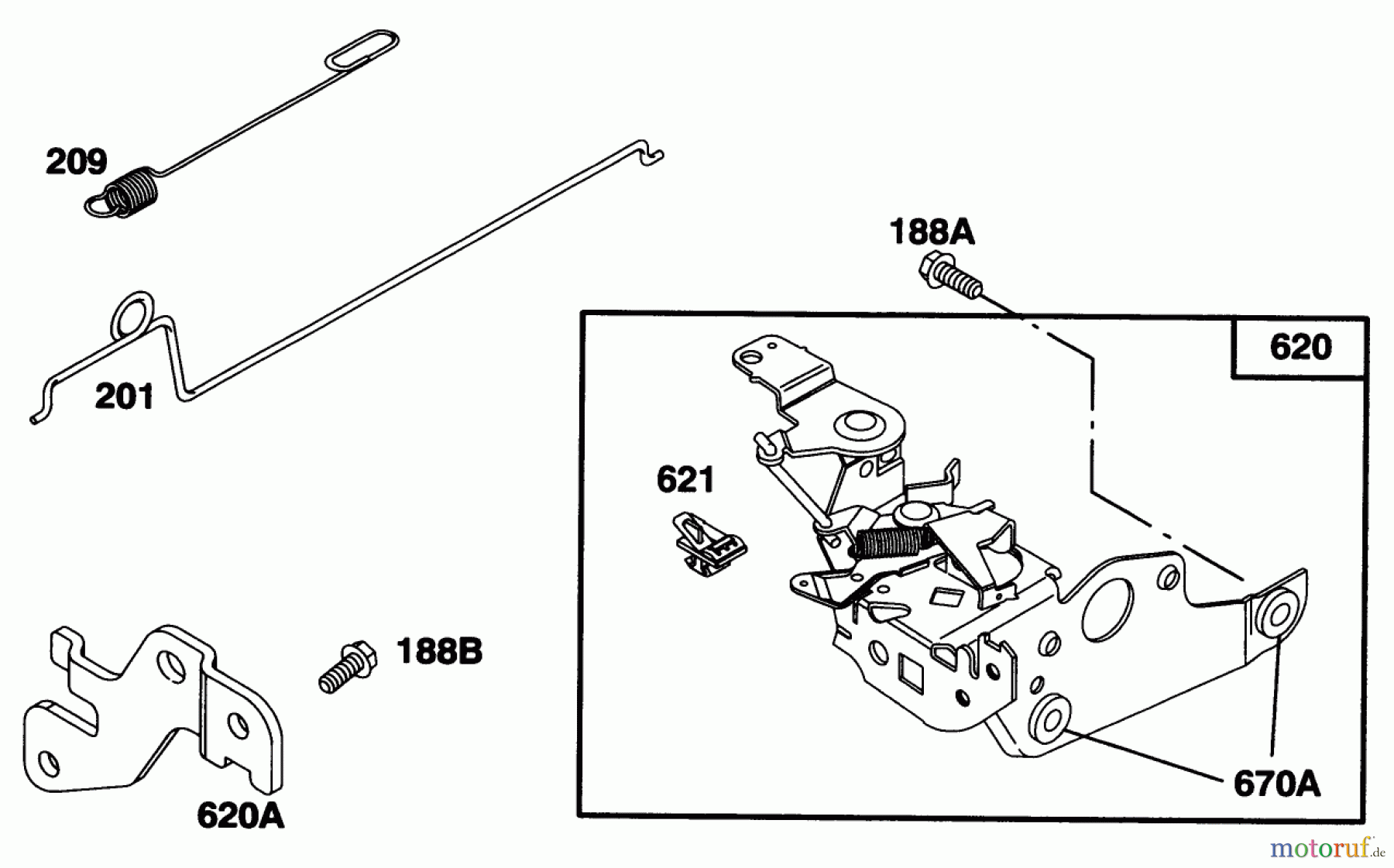 209

201

188A

620

621

188B

620A

670A

motoruf.de