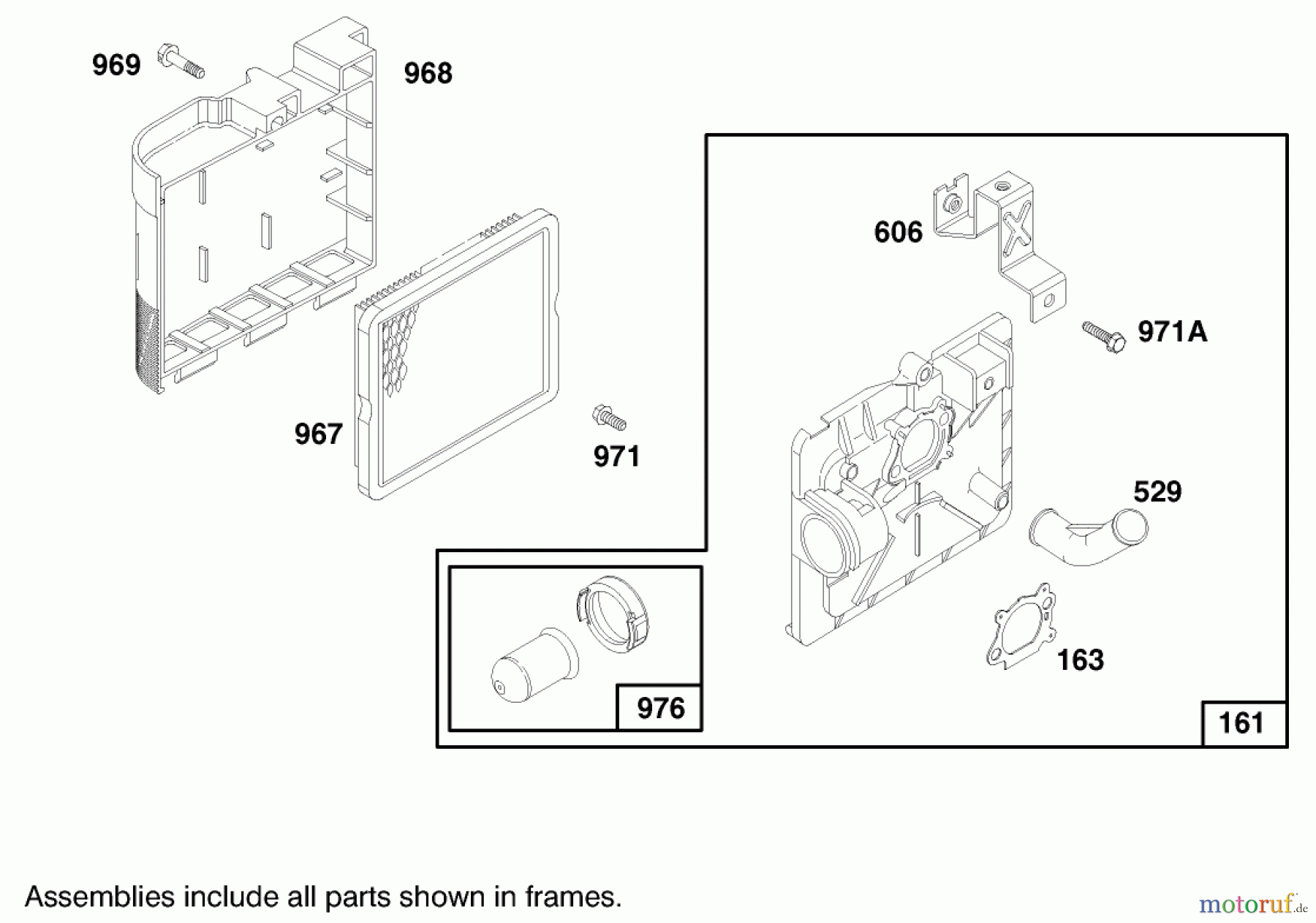 969

968

606

971A

967

971

529

163

976

161

Assemblies include all parts shown in frames.

motoruf.de