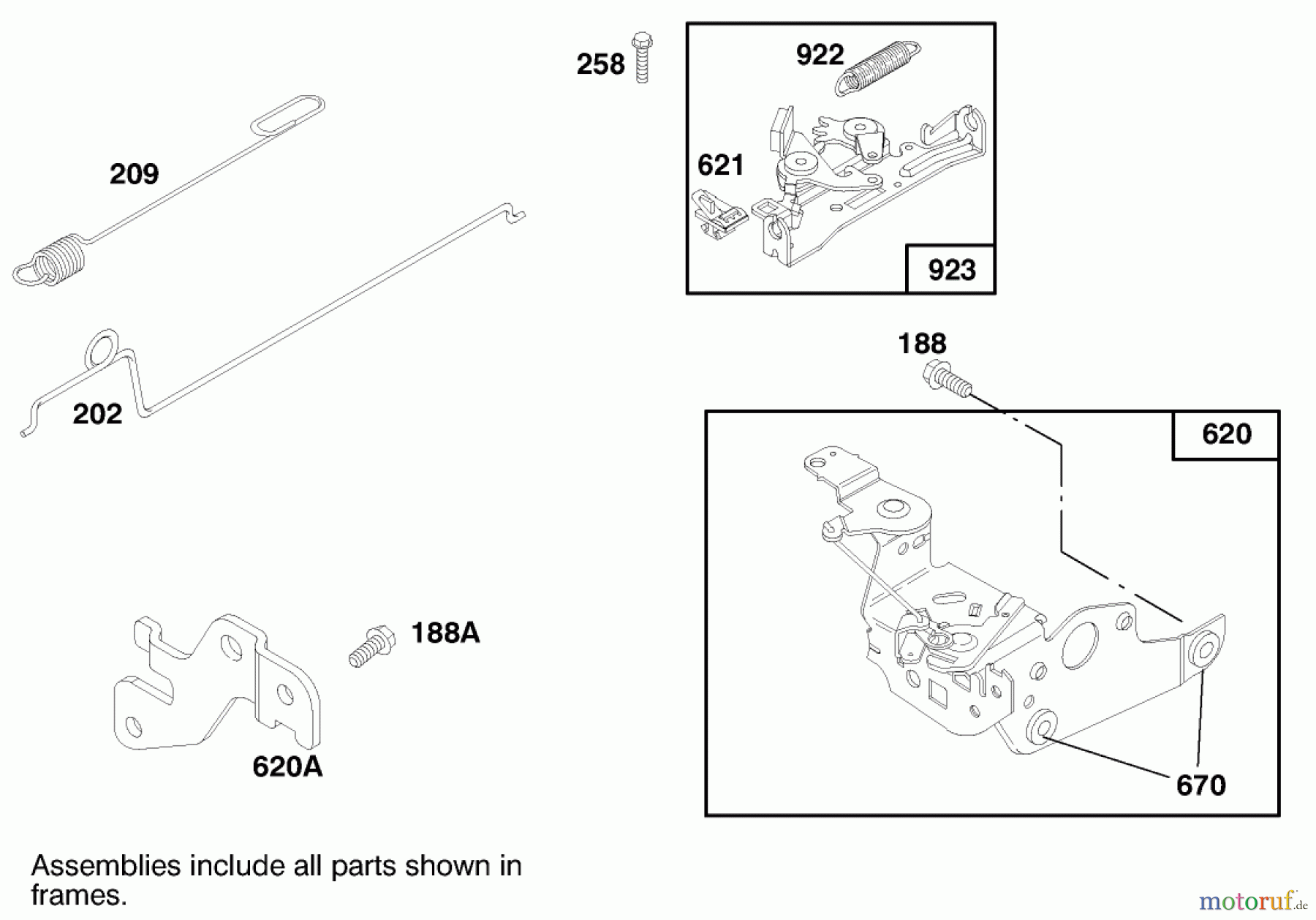 258

922

621

923

209

202

188

620

188A

620A

670

Assemblies include all parts shown in frames.

motoruf.de