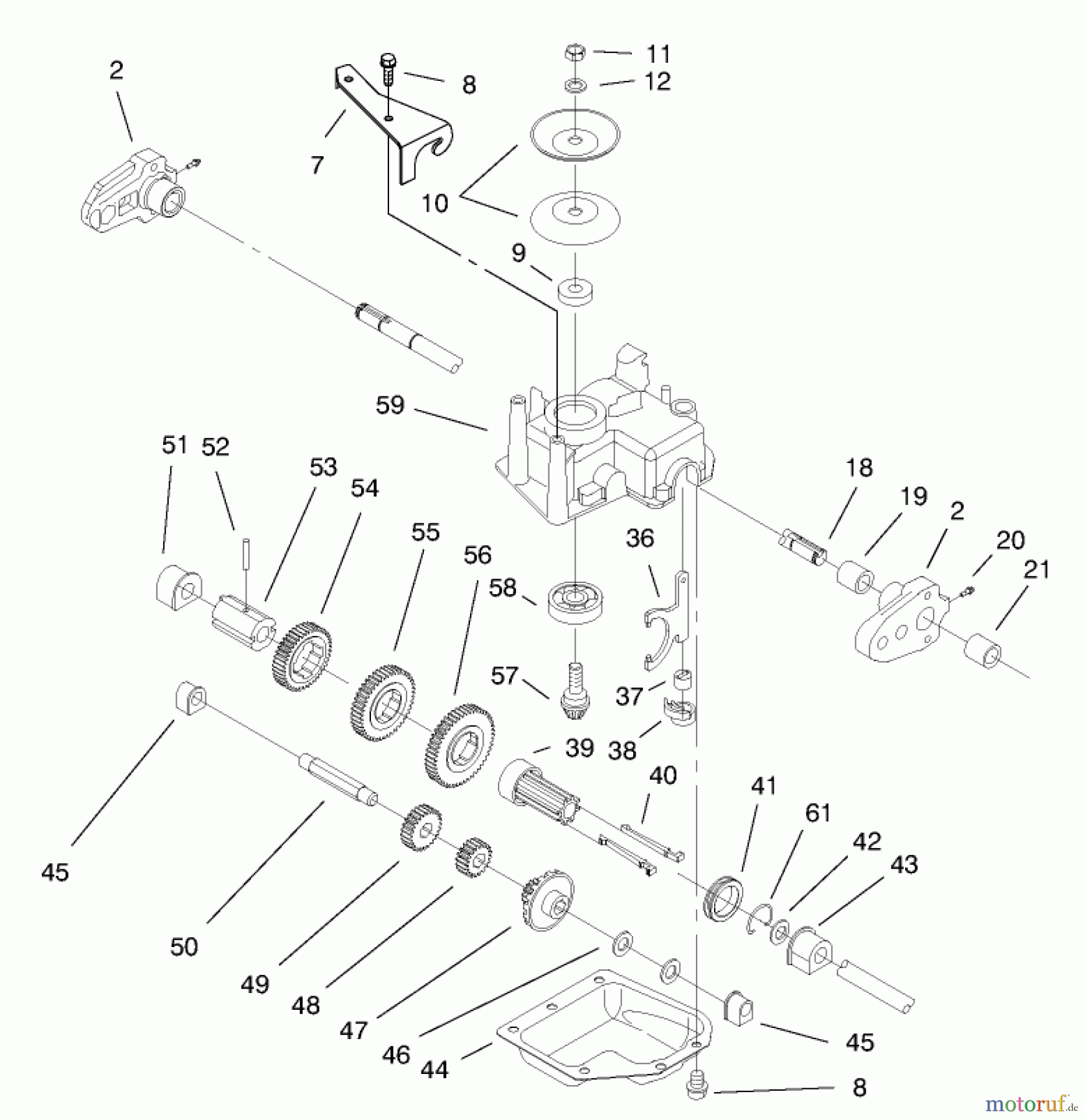 2
8
11
12
7
10
9
59
51 52
53
54
55
56
58
36
18
19
2
20
21
57
37
38
39
40
41
61
42
43
45
50
49
48
47
46
44
45
8
motoruf.de