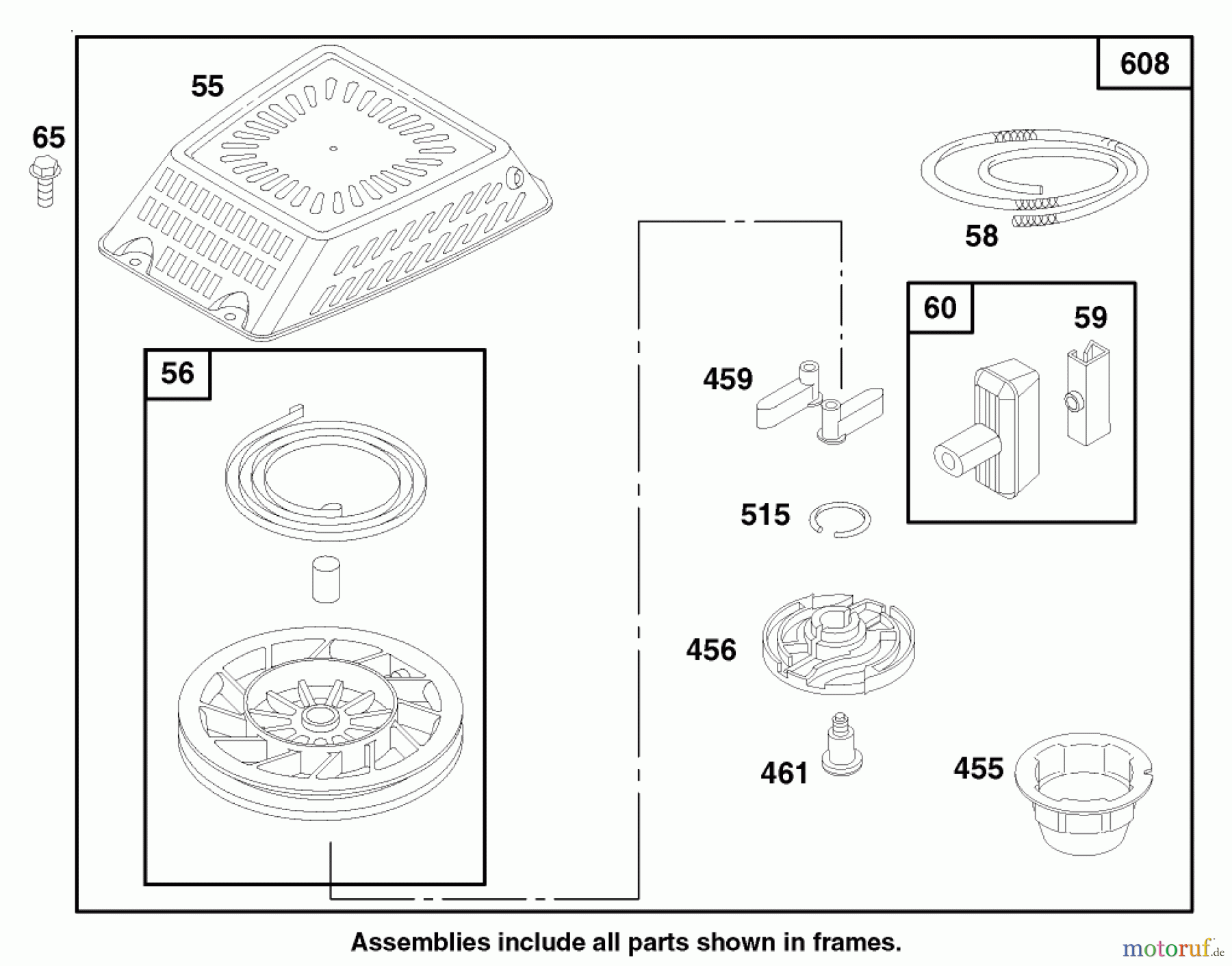 608

55

65

58

60

59

56

459

515

456

461

455

Assemblies include all parts shown in frames.

motoruf.de