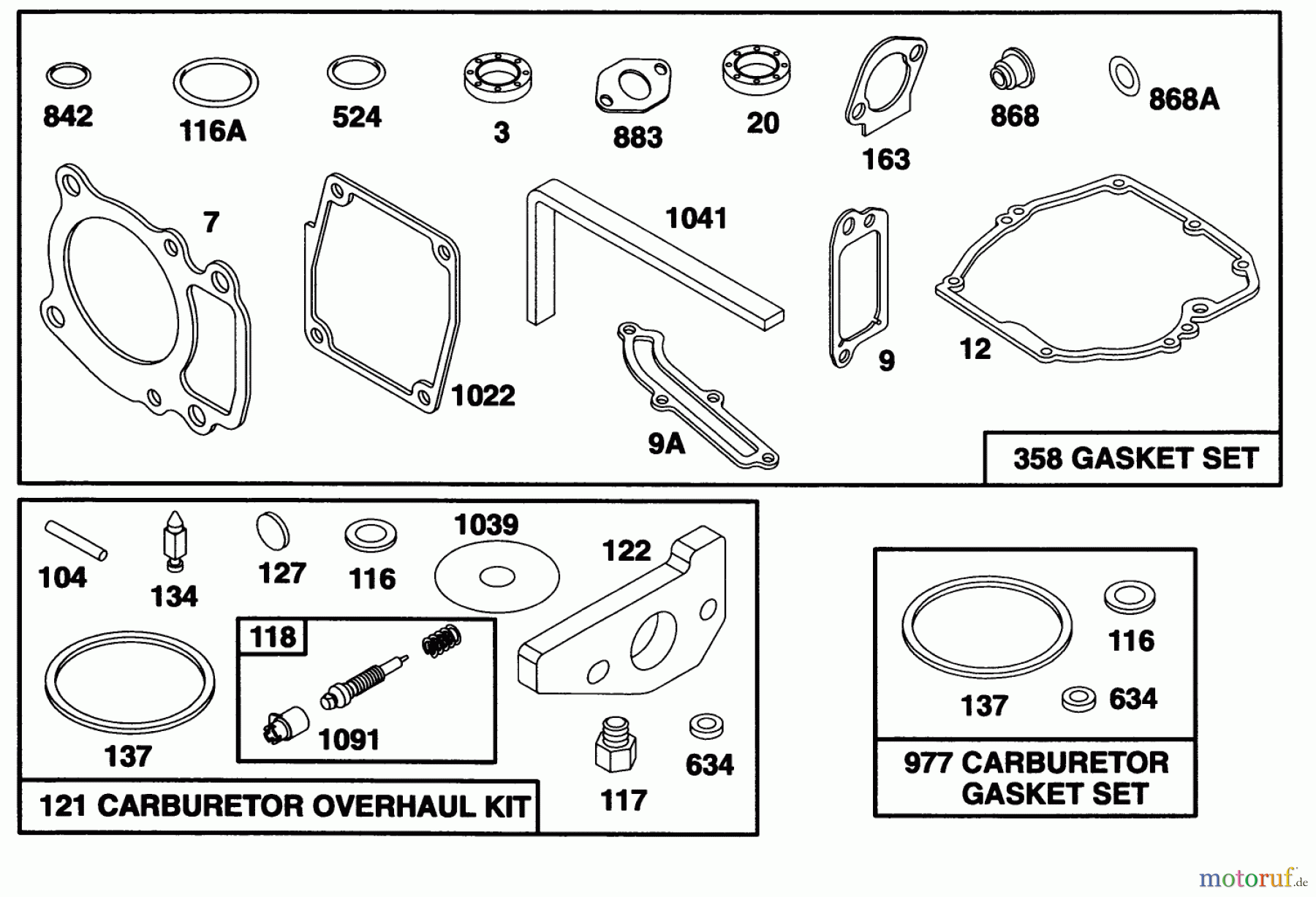 842 116A 524 3 883 20 163 868 868A

7 1022 1041 9A 9 12

358 GASKET SET

104 134 127 116 1039 122

118

1091

137 117 634

121 CARBURETOR OVERHAUL KIT

116 137 634

977 CARBURETOR GASKET SET

motoruf.de