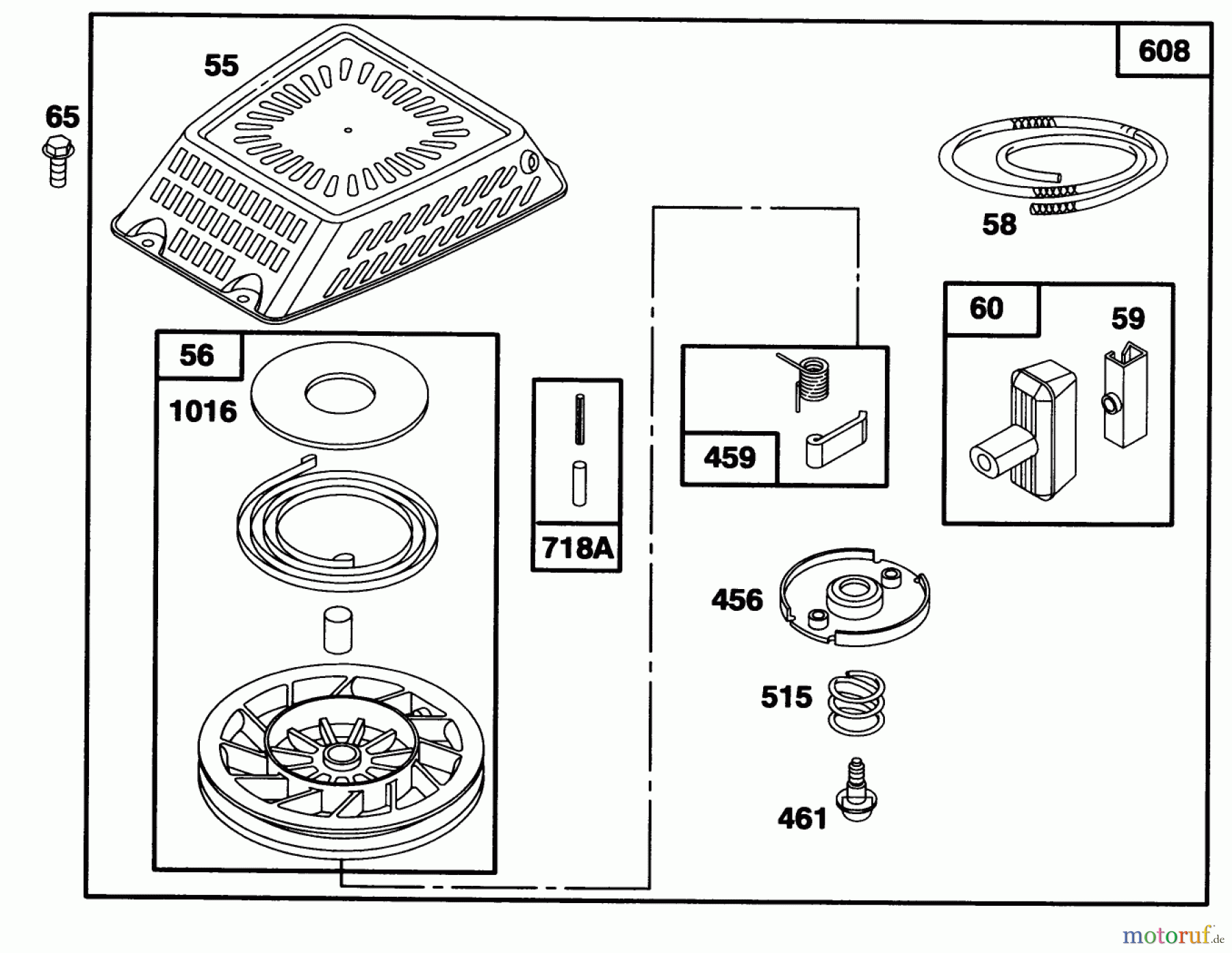 608

55

65

58

60

59

56

1016

718A

459

456

515

461

motoruf.de