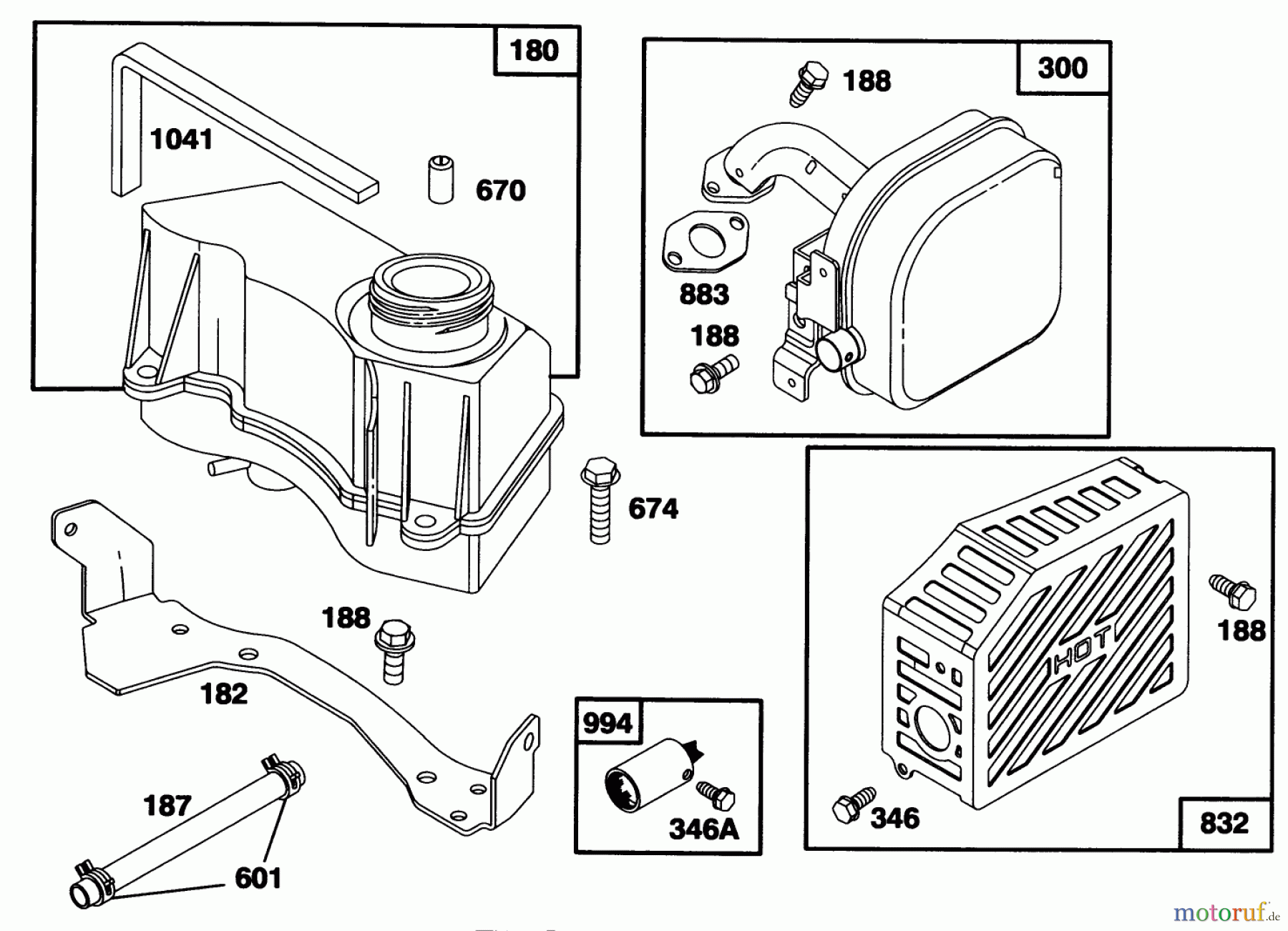 180
1041
670
300
188
883
188
674
188
182
187
601
994
346A
HOT
188
346
832
motoruf.de