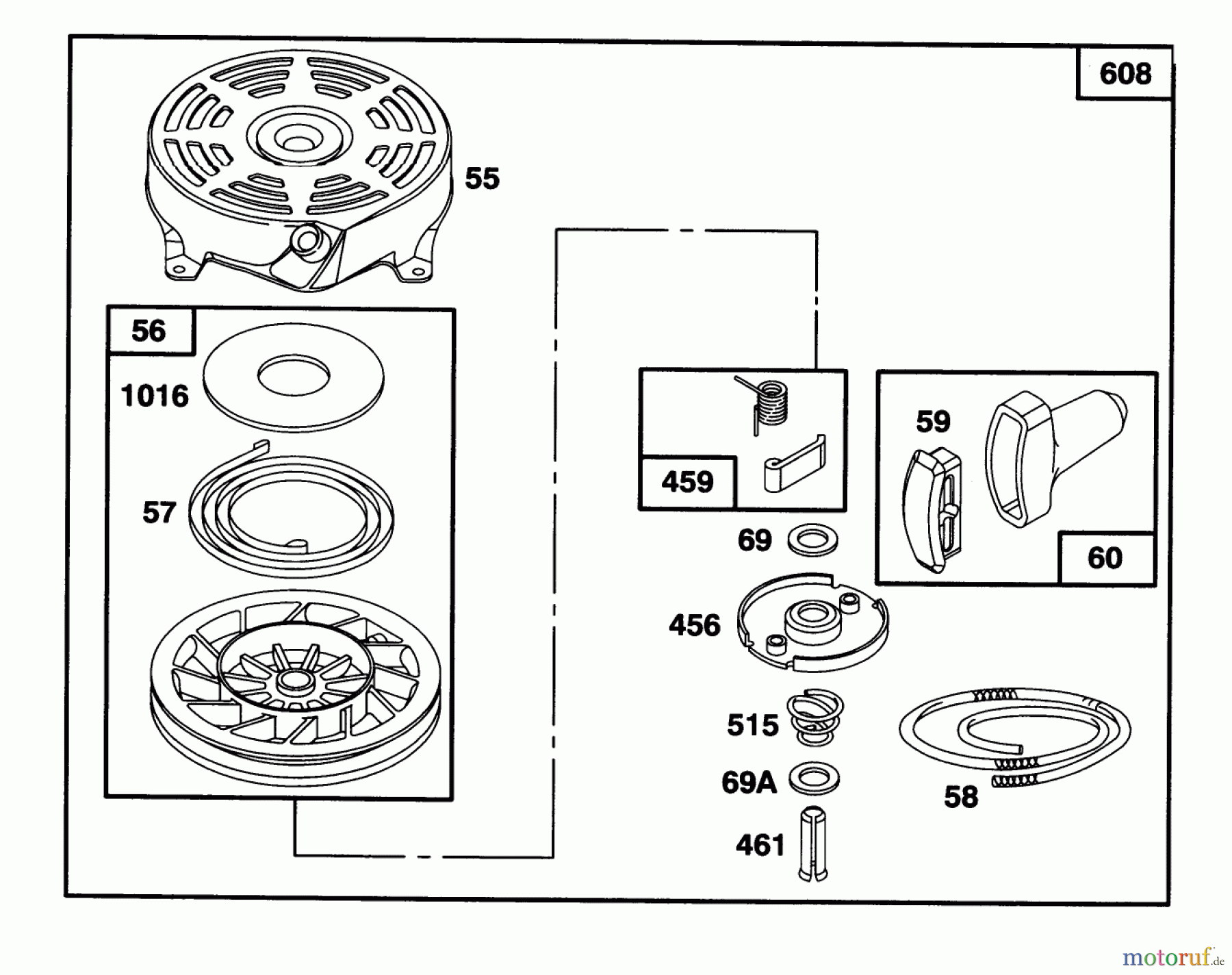 608

55

56

1016

57

459

59

60

69

456

515

69A

461

58

motoruf.de