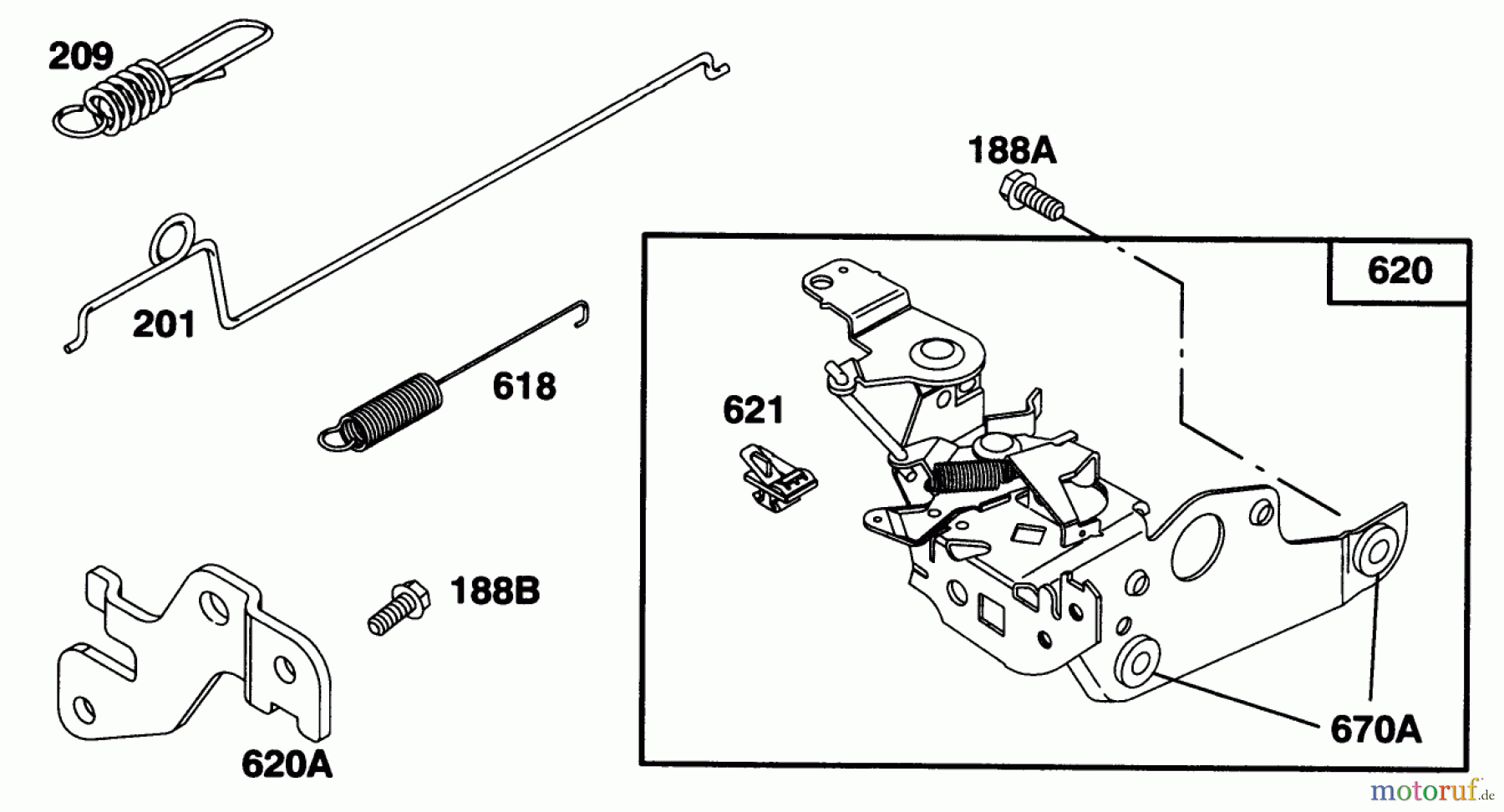 209

201

618

188A

620

621

188B

620A

670A

motoruf.de