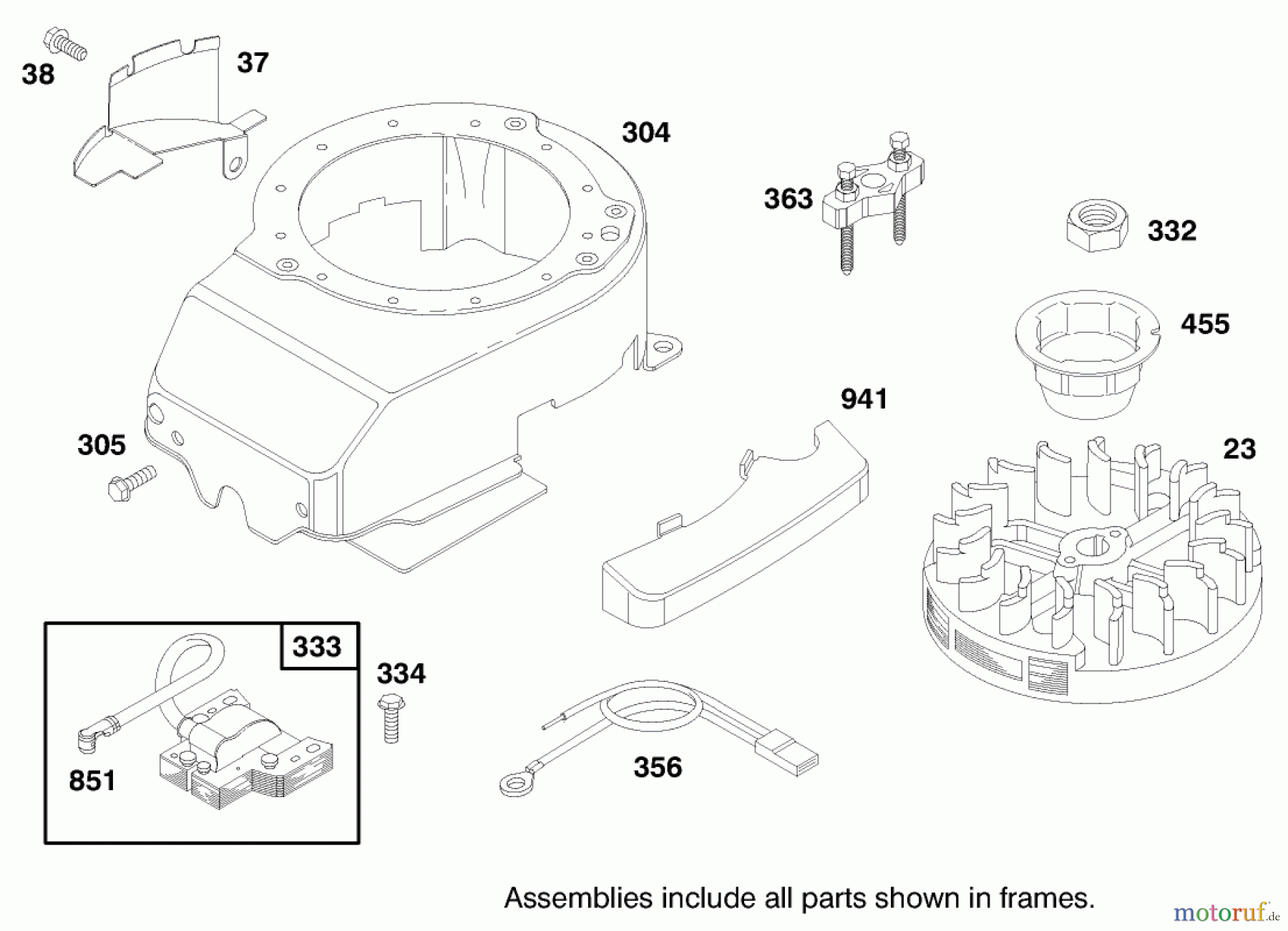 38
37
304
363
332
455
941
305
23
333
334
851
356
Assemblies include all parts shown in frames.
motoruf.de