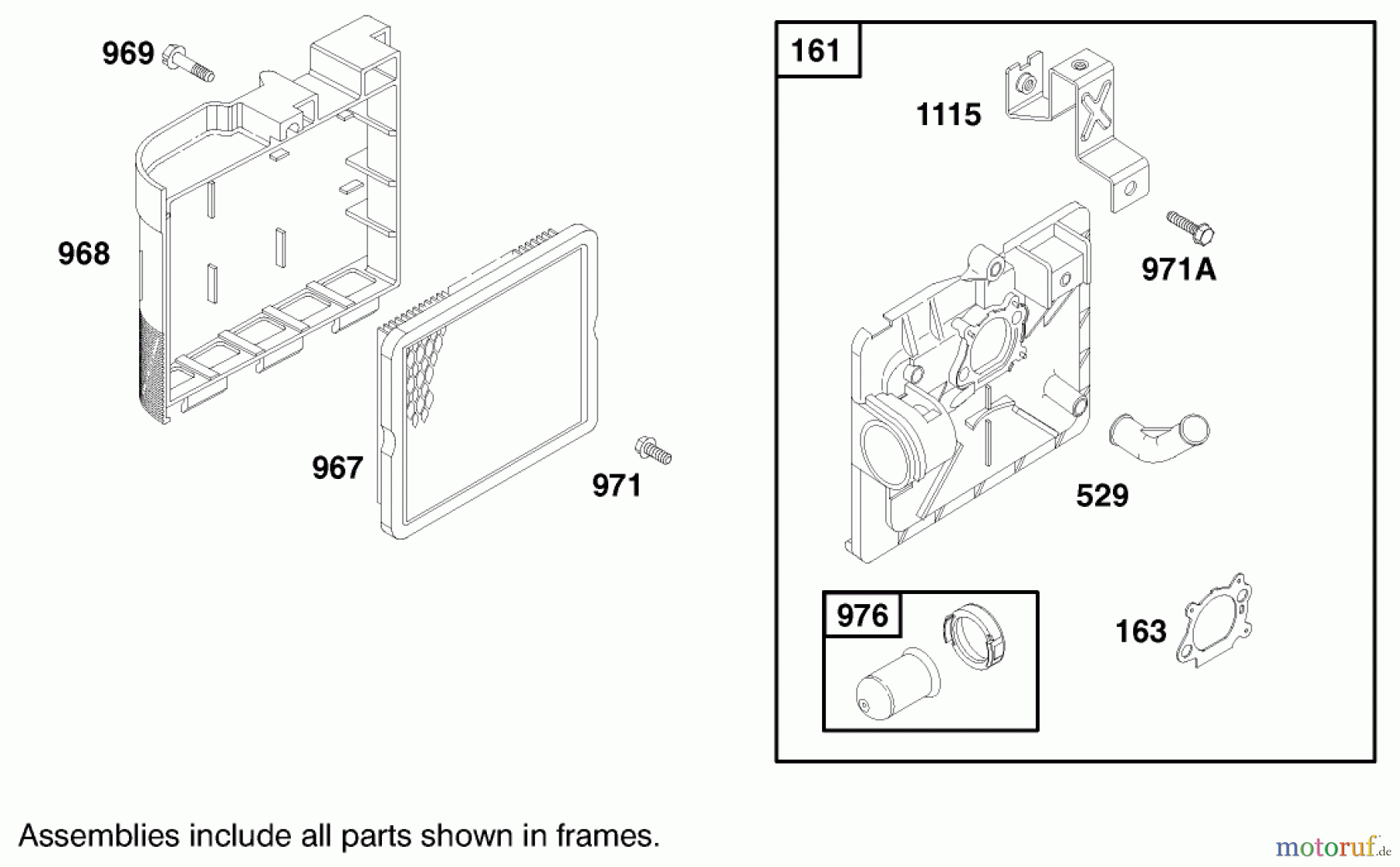 969

968

967

971

161

1115

971A

529

976

163

Assemblies include all parts shown in frames.

motoruf.de