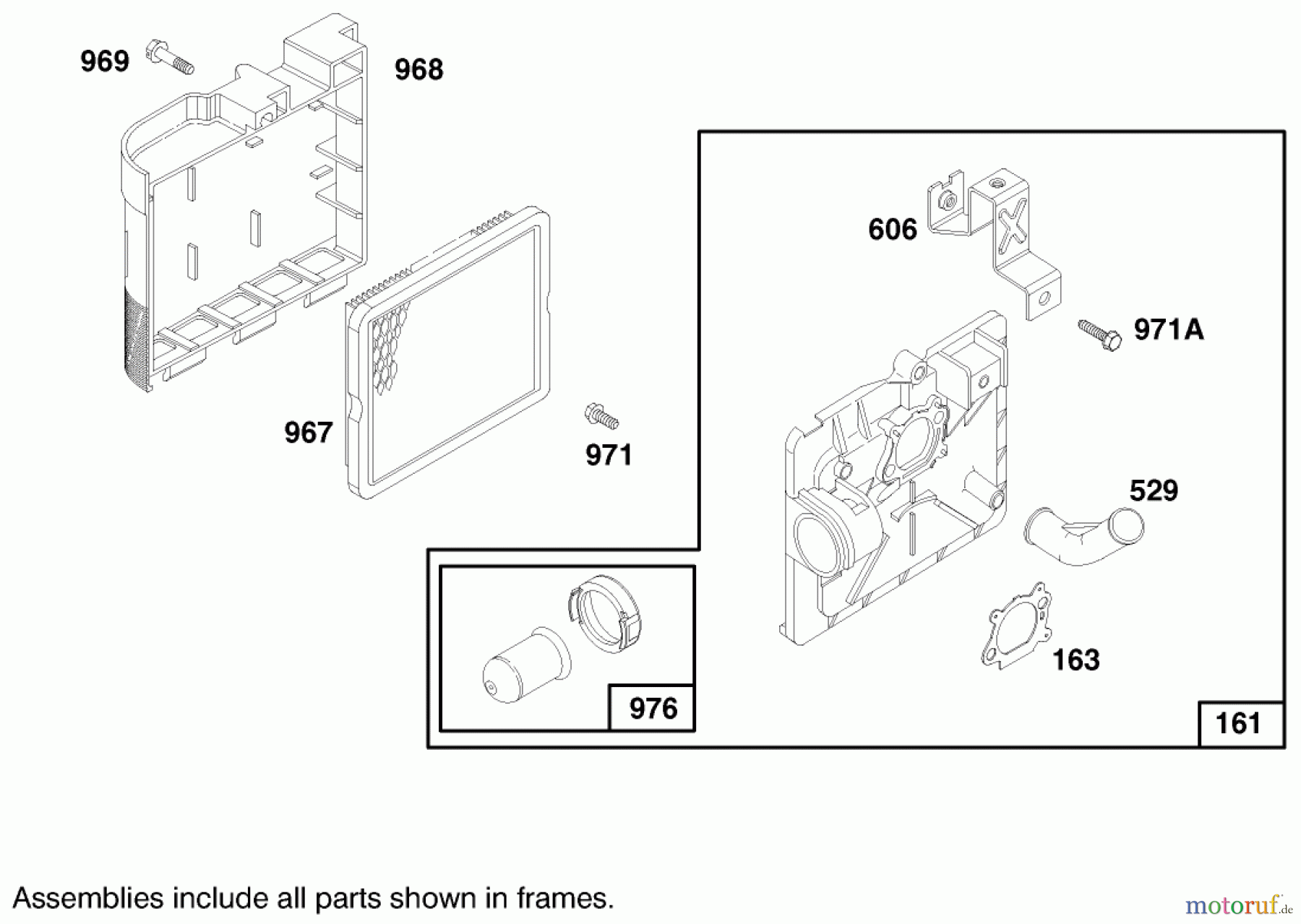 969
968
606
971A
967
971
529
163
976
161
Assemblies include all parts shown in frames.
motoruf.de