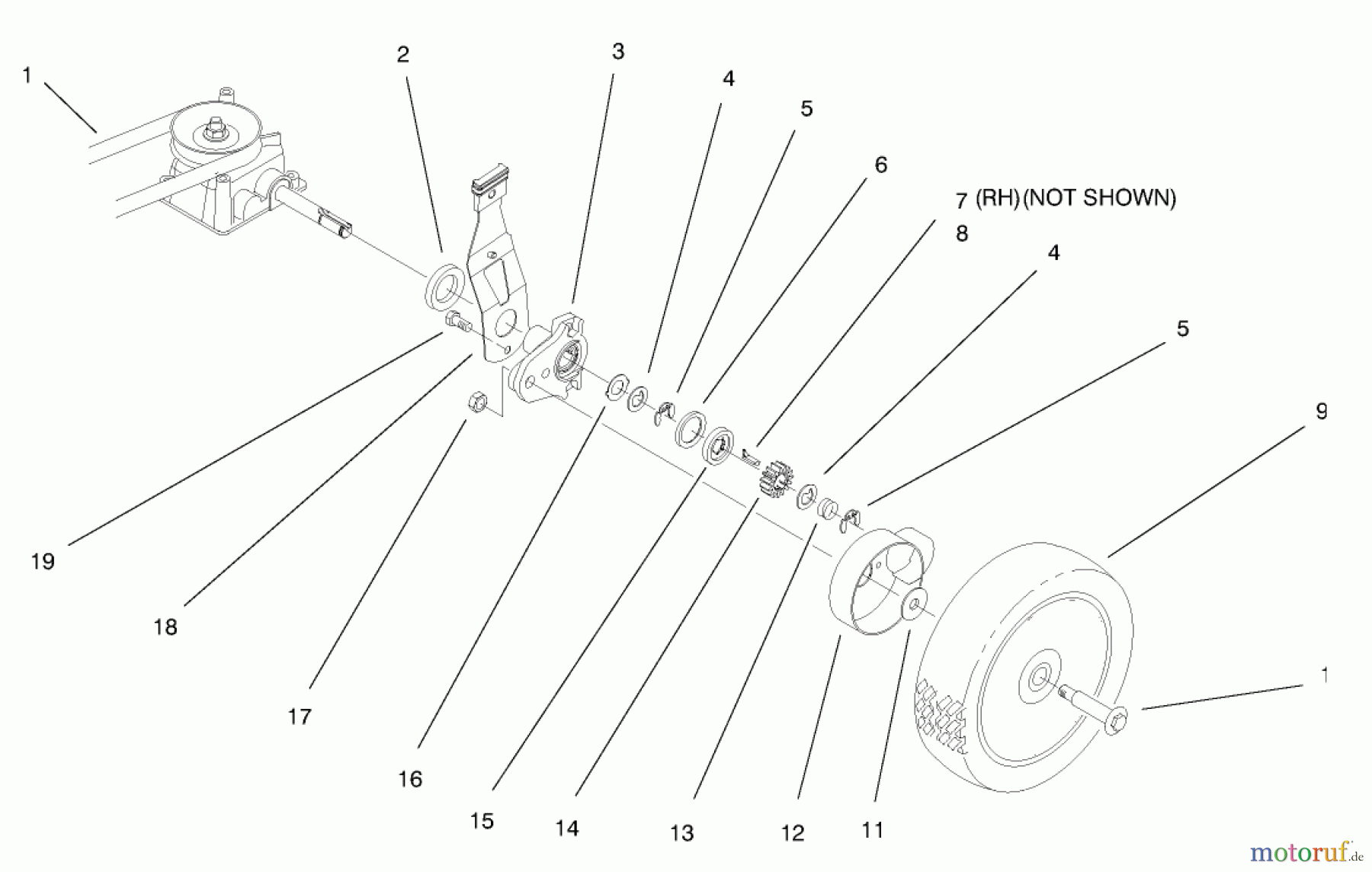 1
2
3
4
5
6
7 (RH) (NOT SHOWN)
8
4
5
9
1
19
18
17
16
15
14
13
12
11
motoruf.de