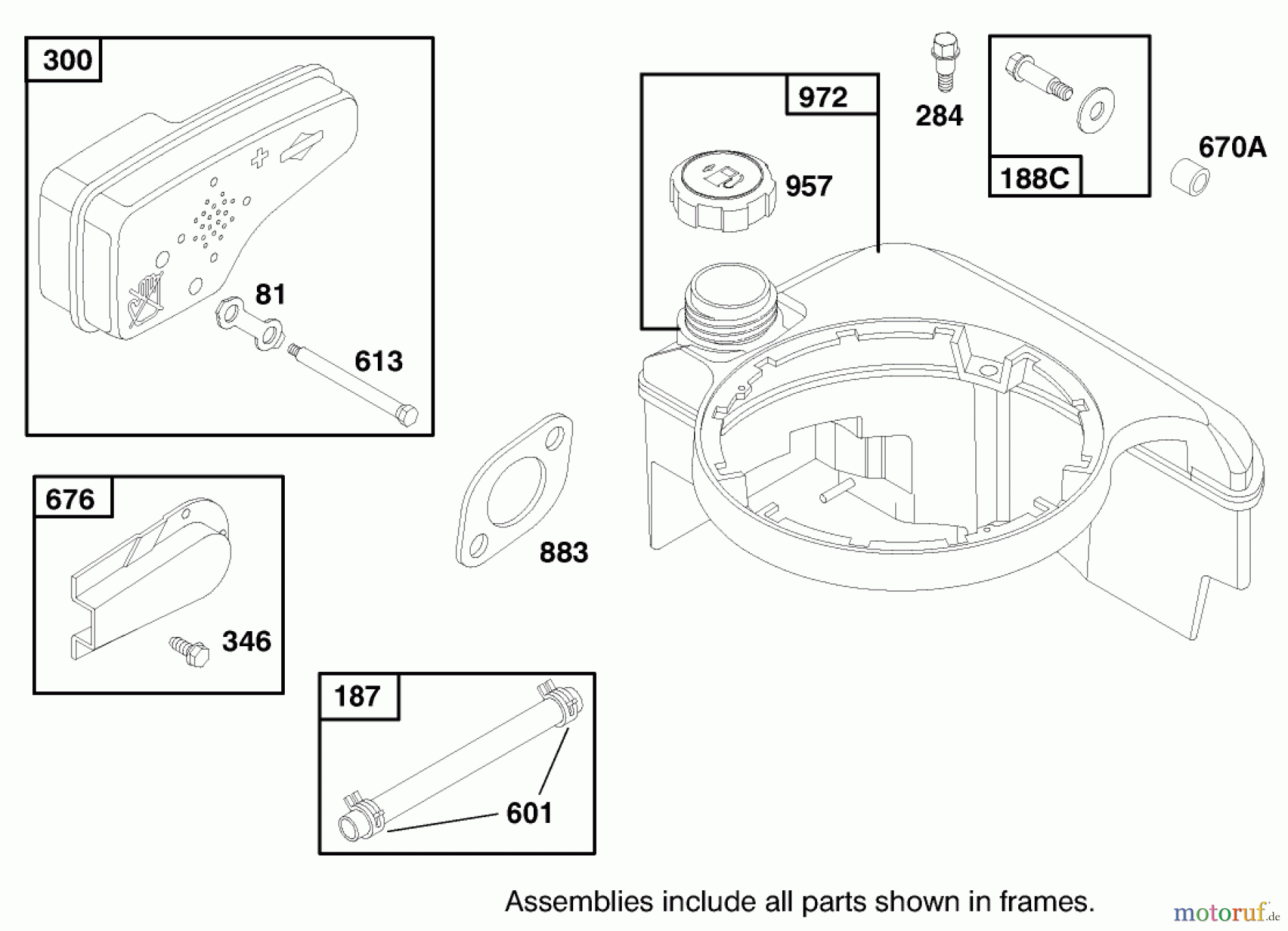 300

81

613

972

957

284

188C

670A

676

346

883

187

601

Assemblies include all parts shown in frames.

motoruf.de