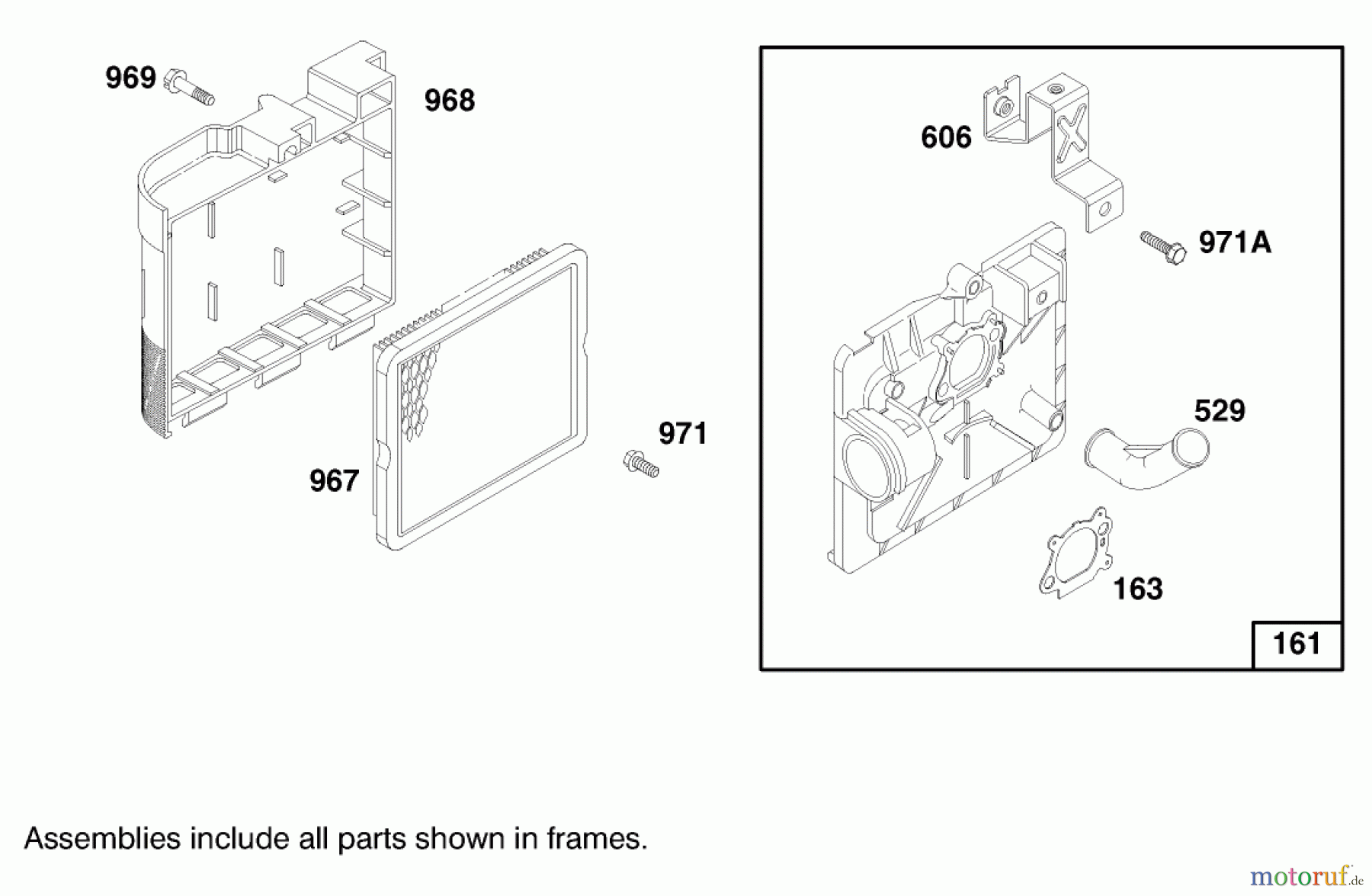 969

968

967

971

606

971A

529

163

161

Assemblies include all parts shown in frames.

motoruf.de