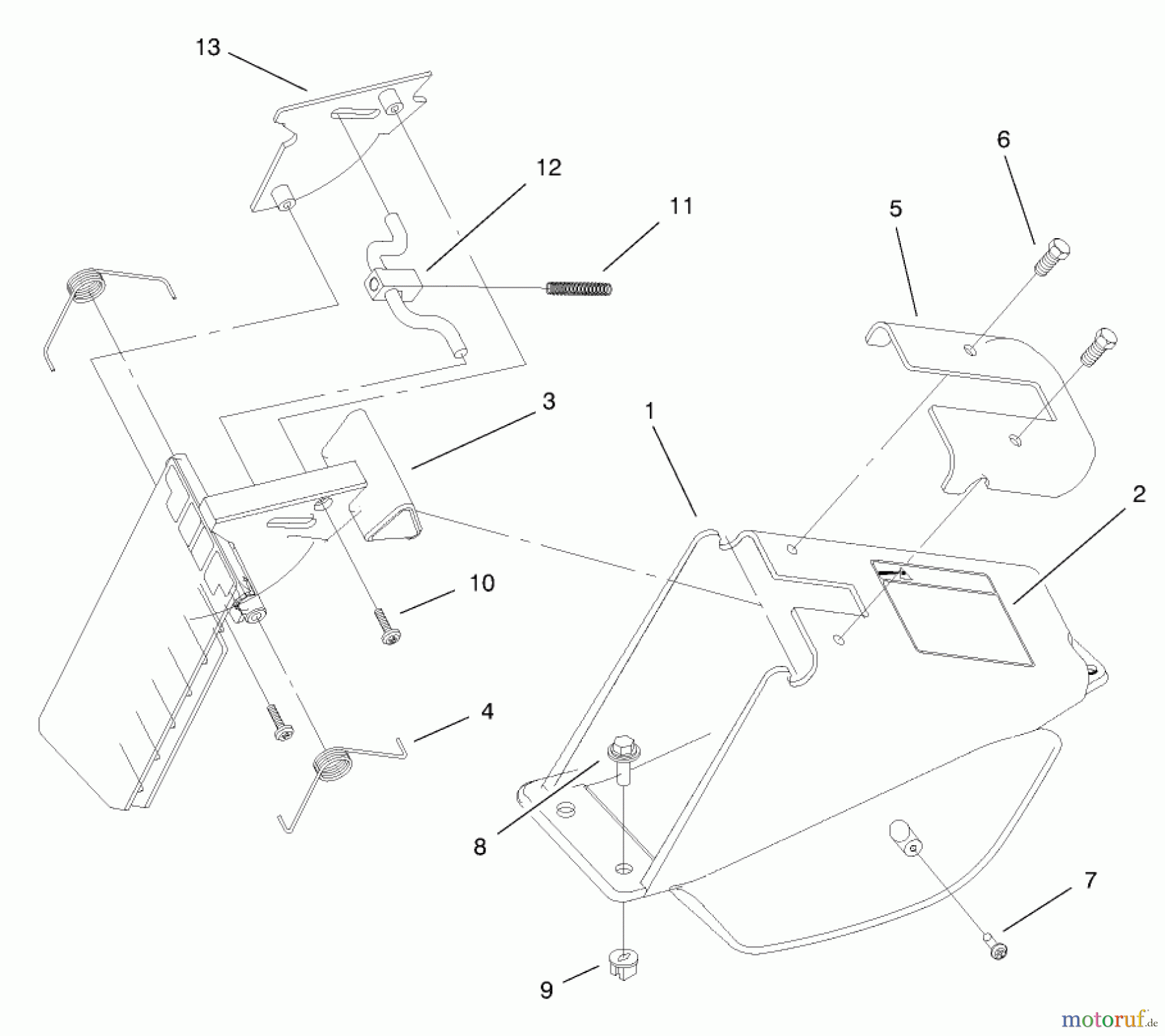 13

12

11

6

5

3

1

2

10

4

8

7

9

motoruf.de