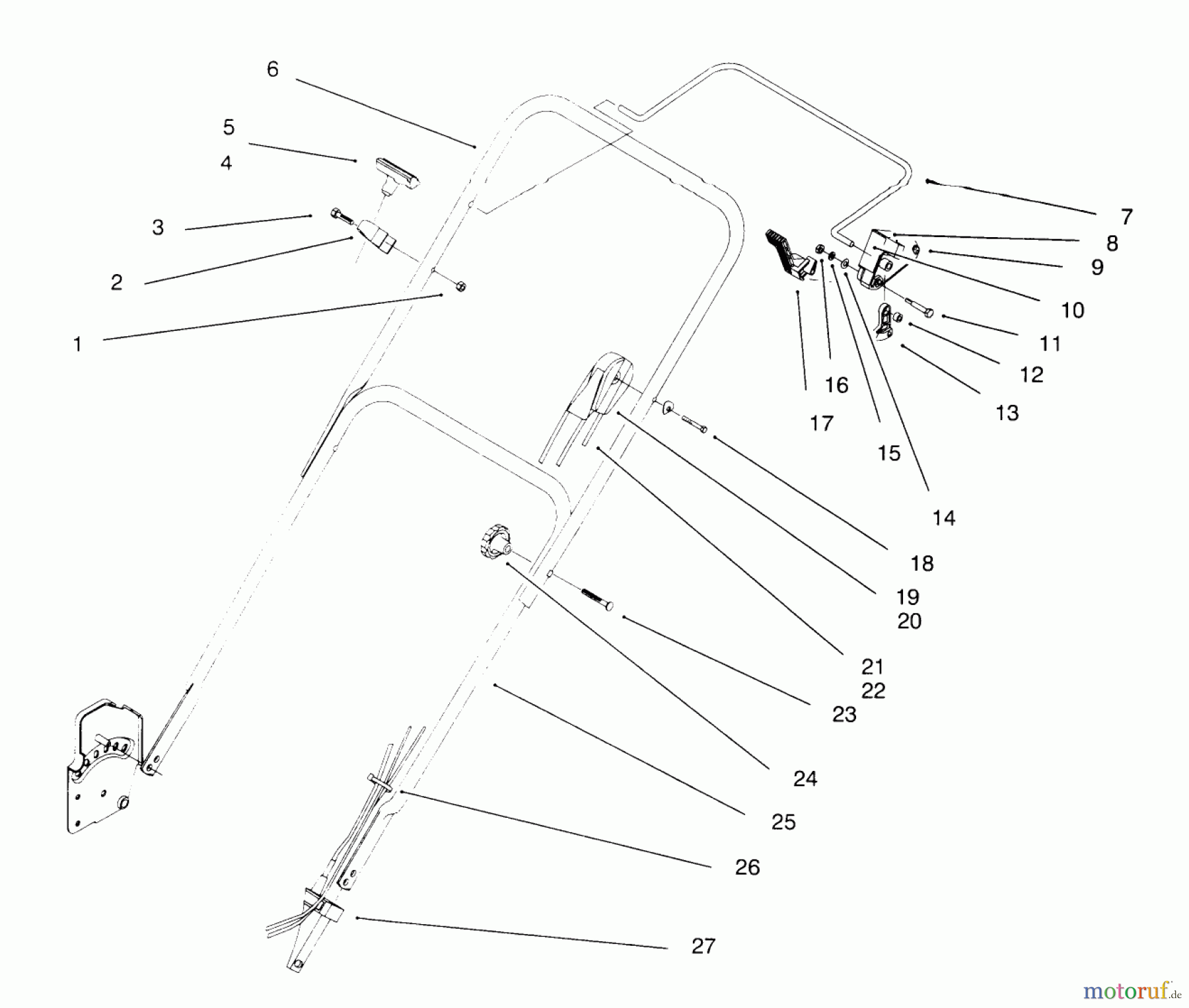 6
5
4
3
2
1
7
8
9
10
11
12
13
16
17
15
14
18
19
20
21
22
23
24
25
26
27
motoruf.de