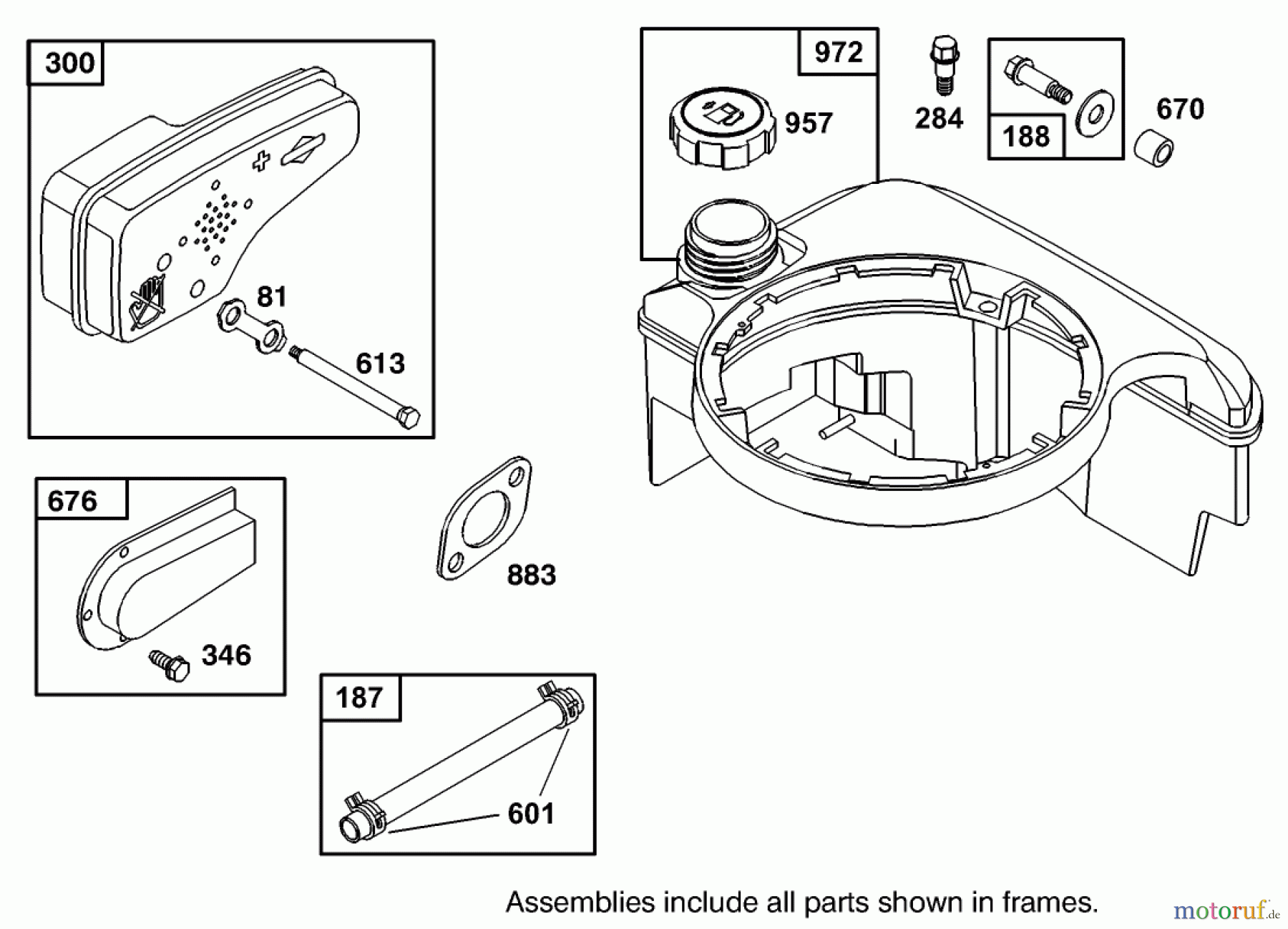 300

81

613

972

957

284

188

670

676

346

883

187

601

Assemblies include all parts shown in frames.

motoruf.de