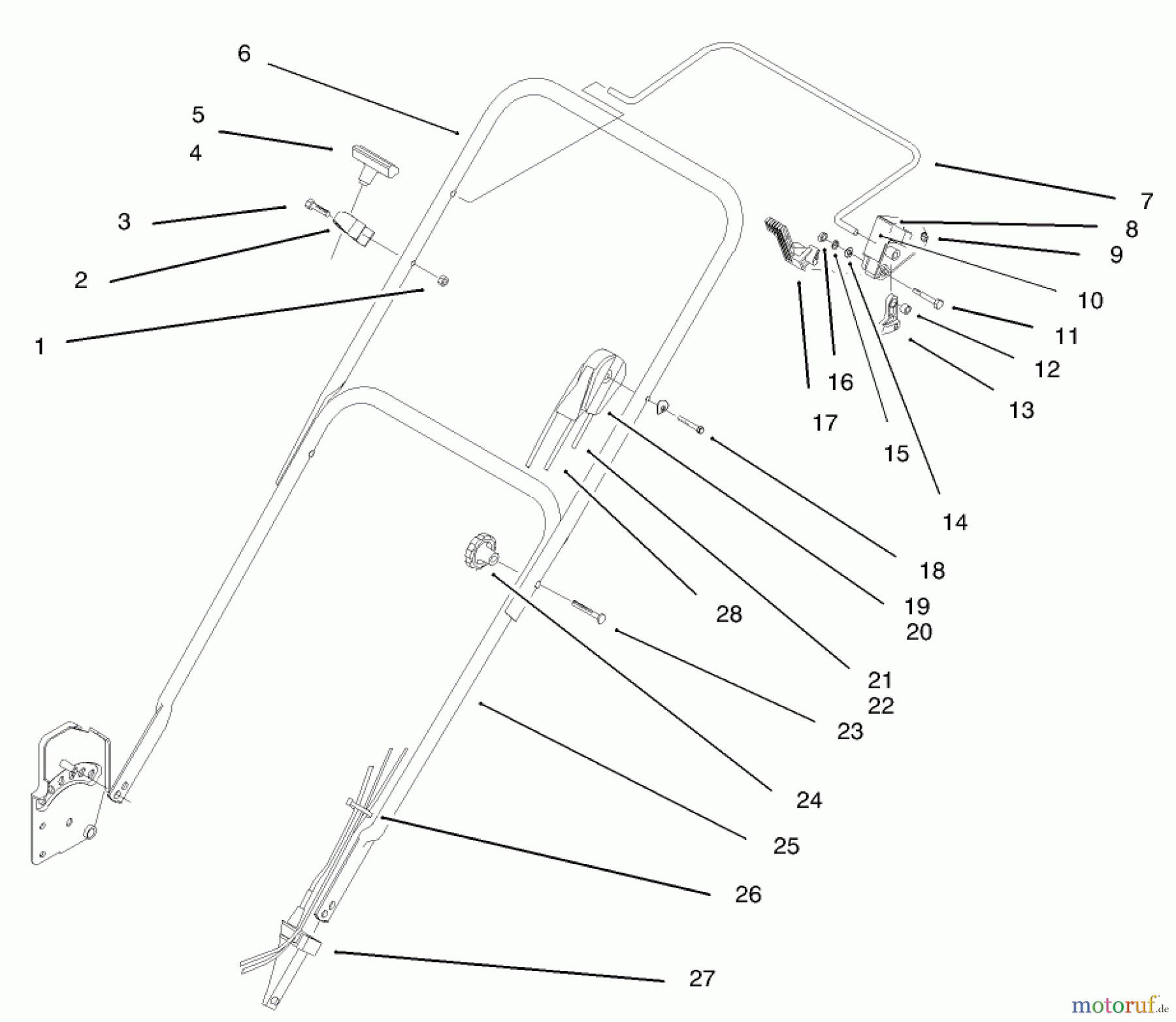 6
5
4
3
2
1
7
8
9
10
11
12
13
16
17
15
14
18
19
20
28
21
22
23
24
25
26
27
motoruf.de