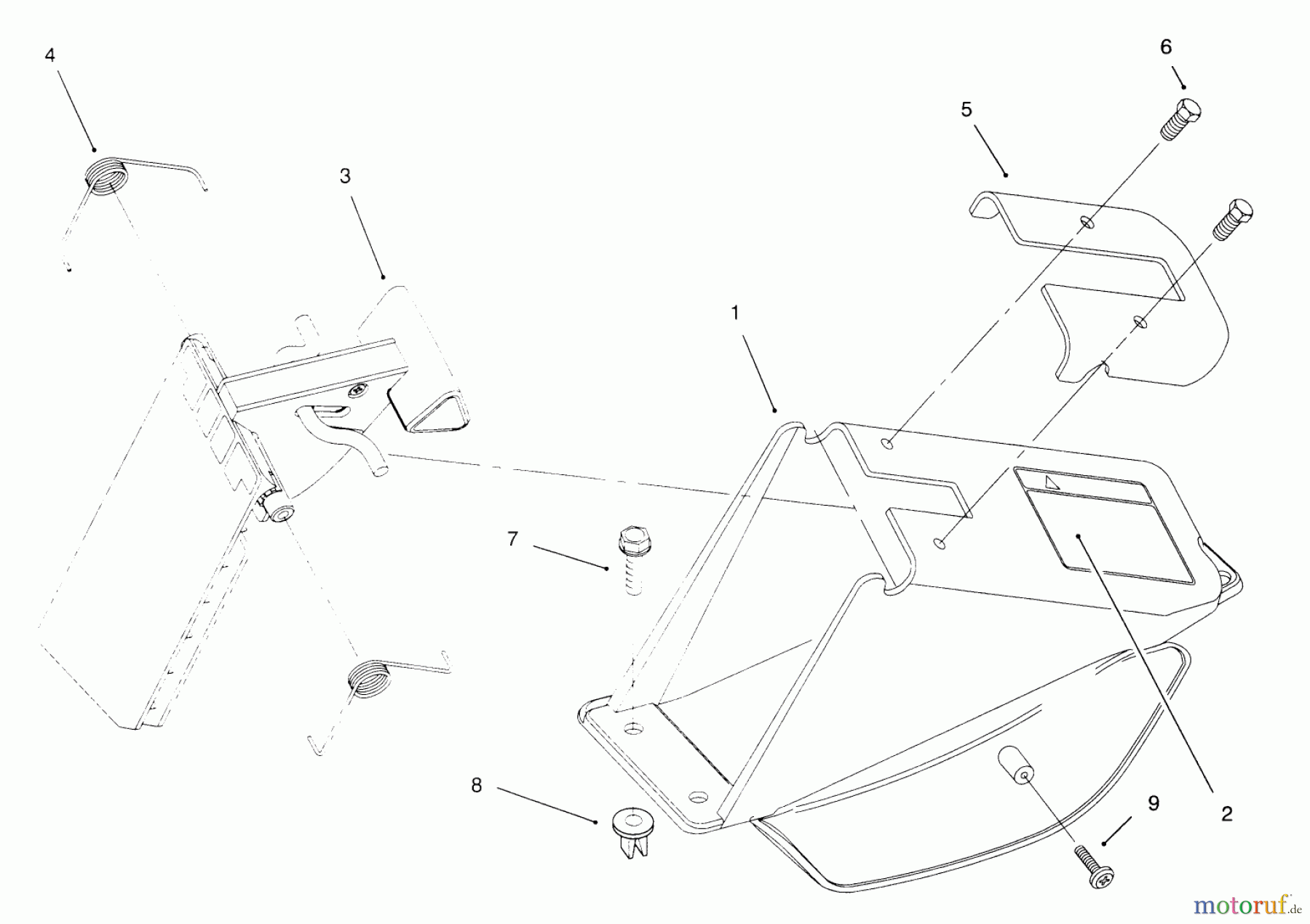 4
3
6
5
1
7
8
9
2
motoruf.de