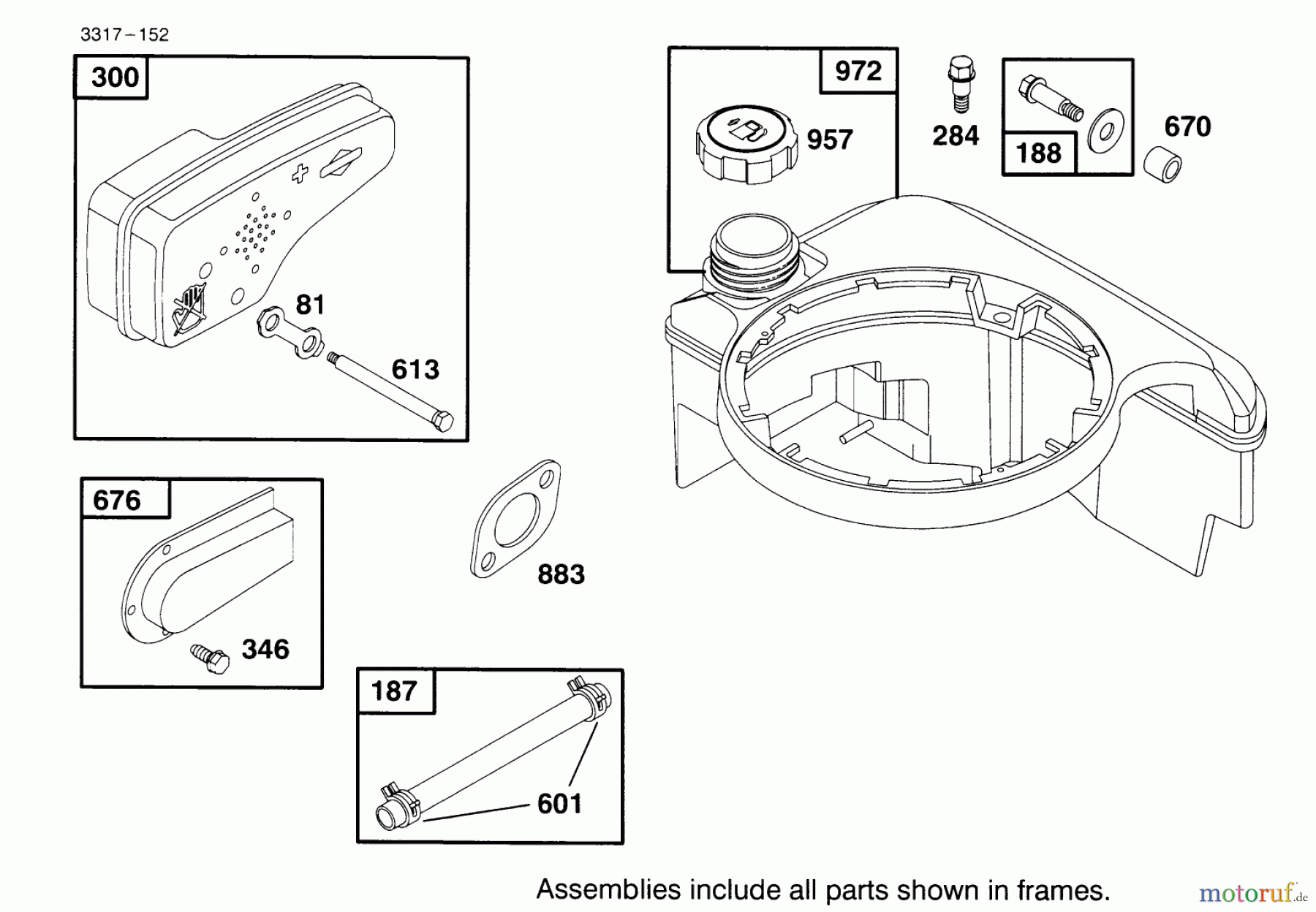 3317 – 152

300

81

613

972

957

284

188

670

676

346

883

187

601

Assemblies include all parts shown in frames.

motoruf.de