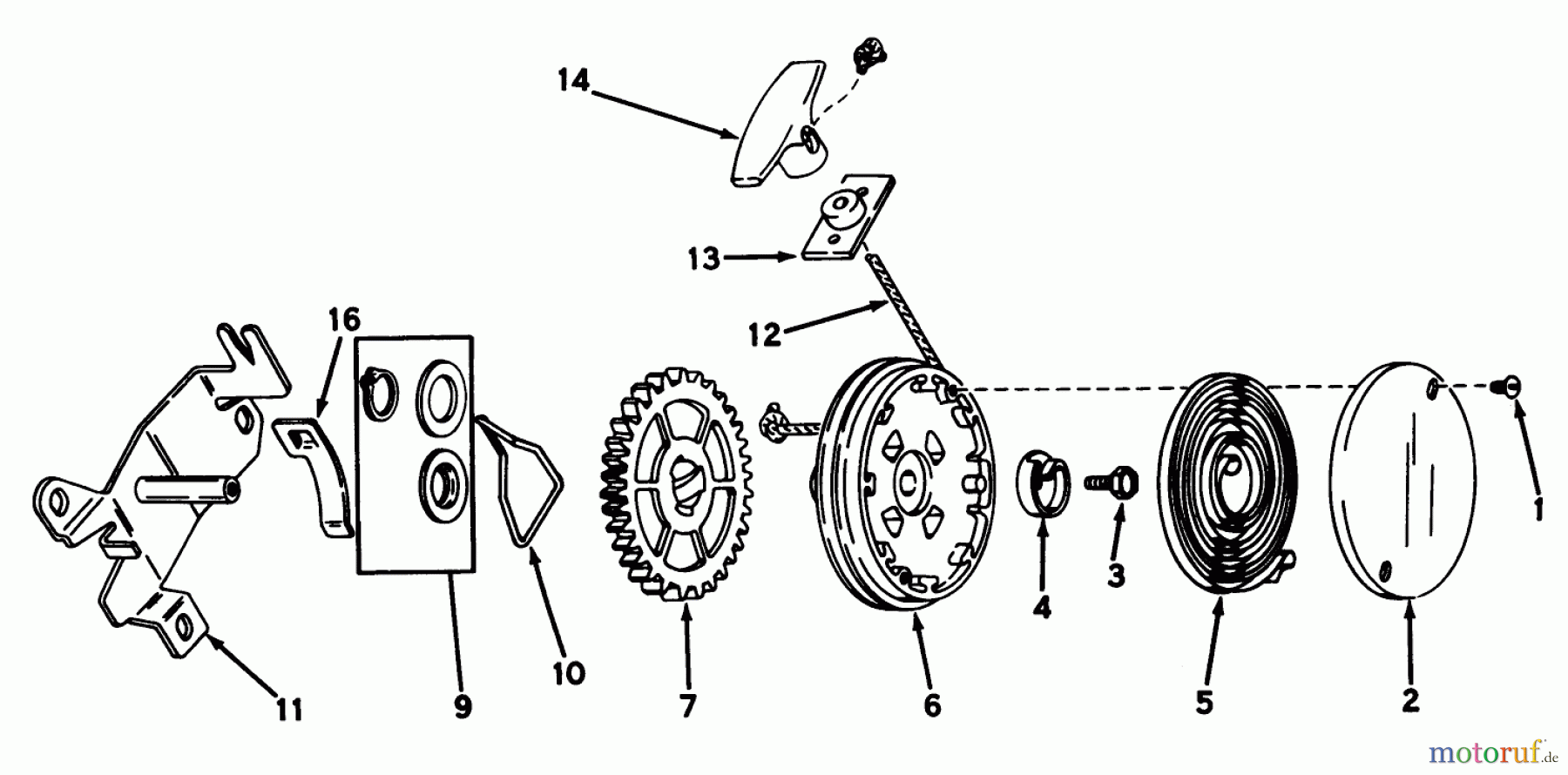 14

13

12

16

1

11

9

10

7

6

4

3

5

2

motoruf.de