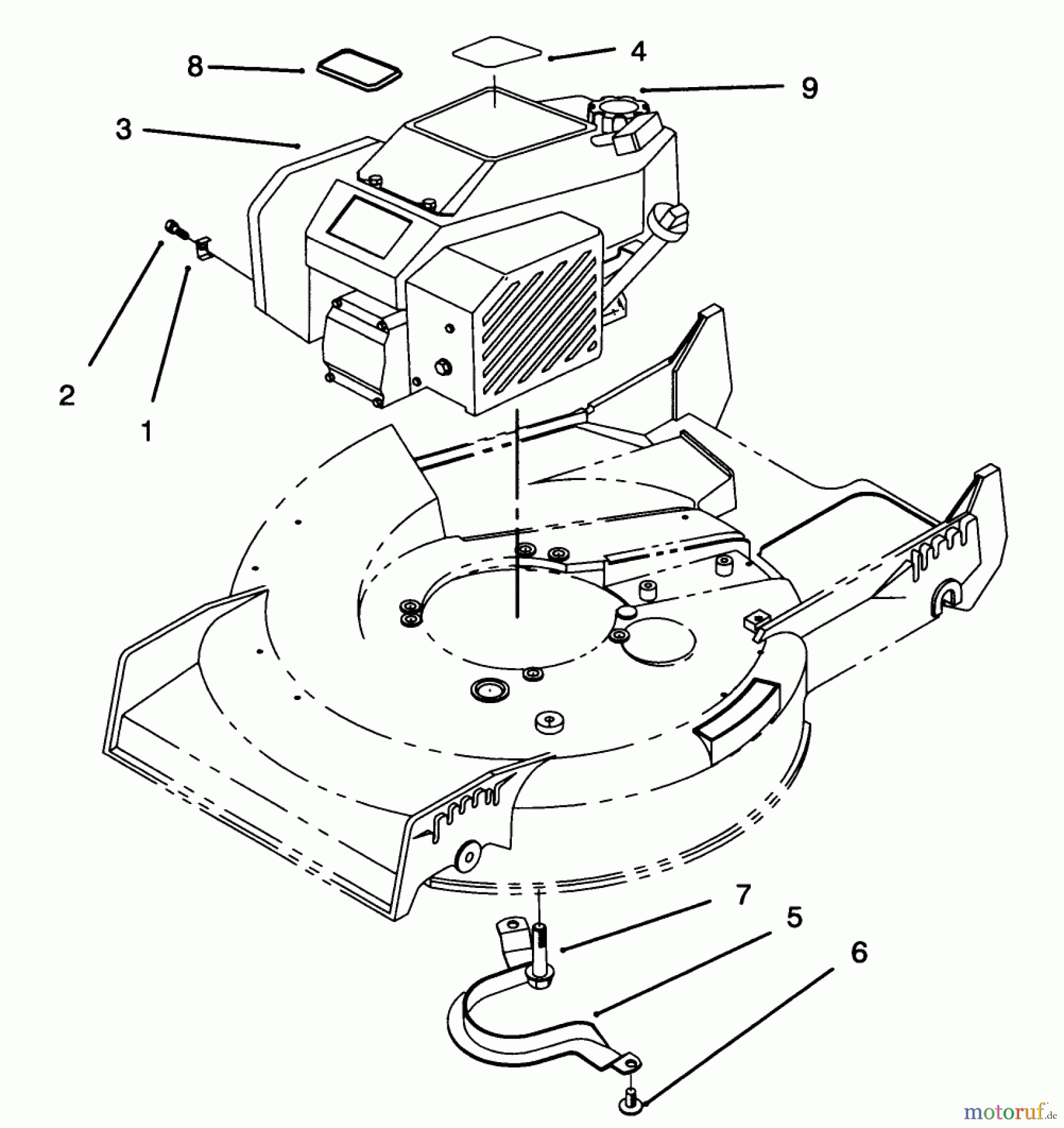 8
4
9
3
2
1
7
5
6
motoruf.de