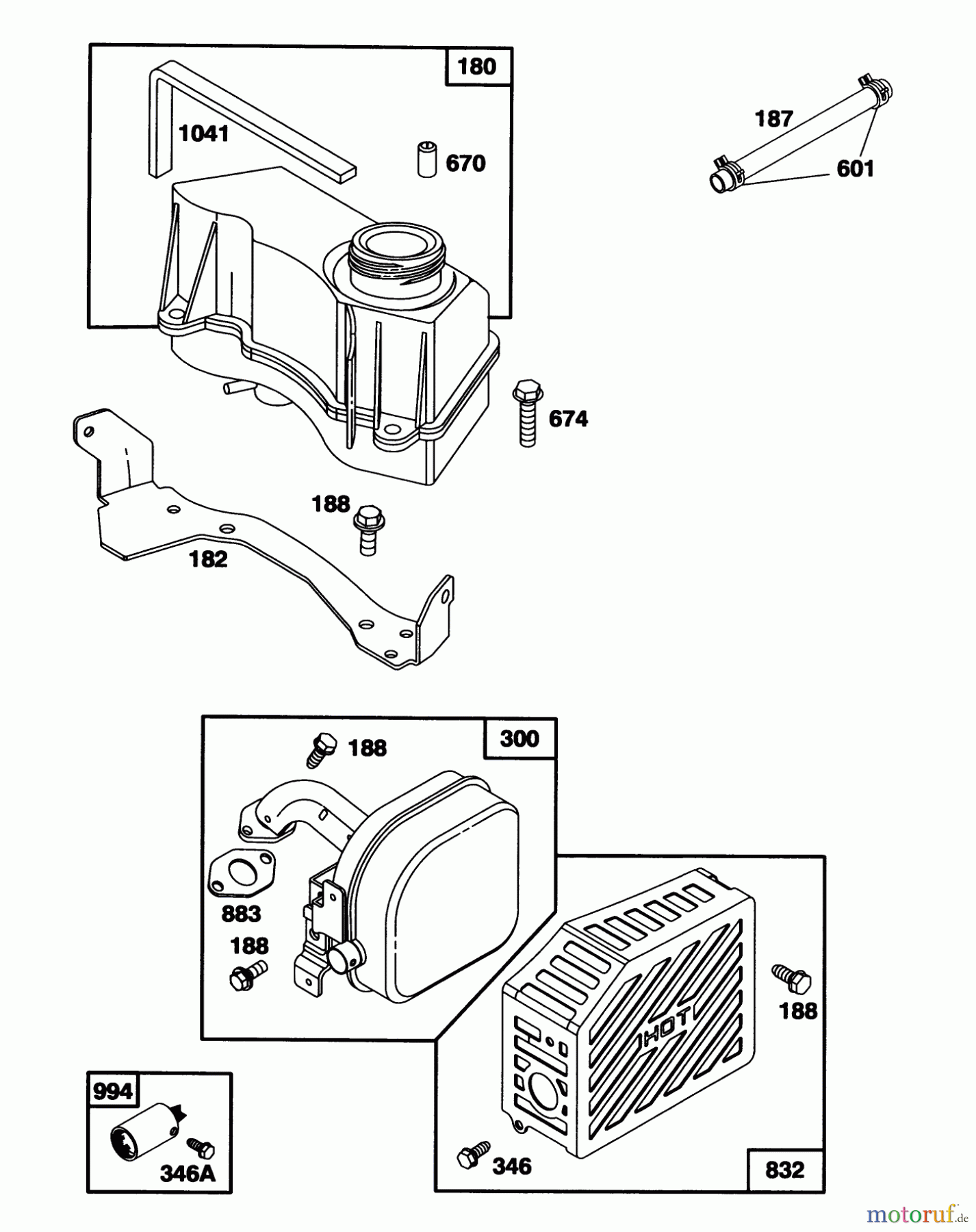 180
1041
670
187
601
674
188
182
300
188
883
188
HOT
188
994
346A
346
832
motoruf.de