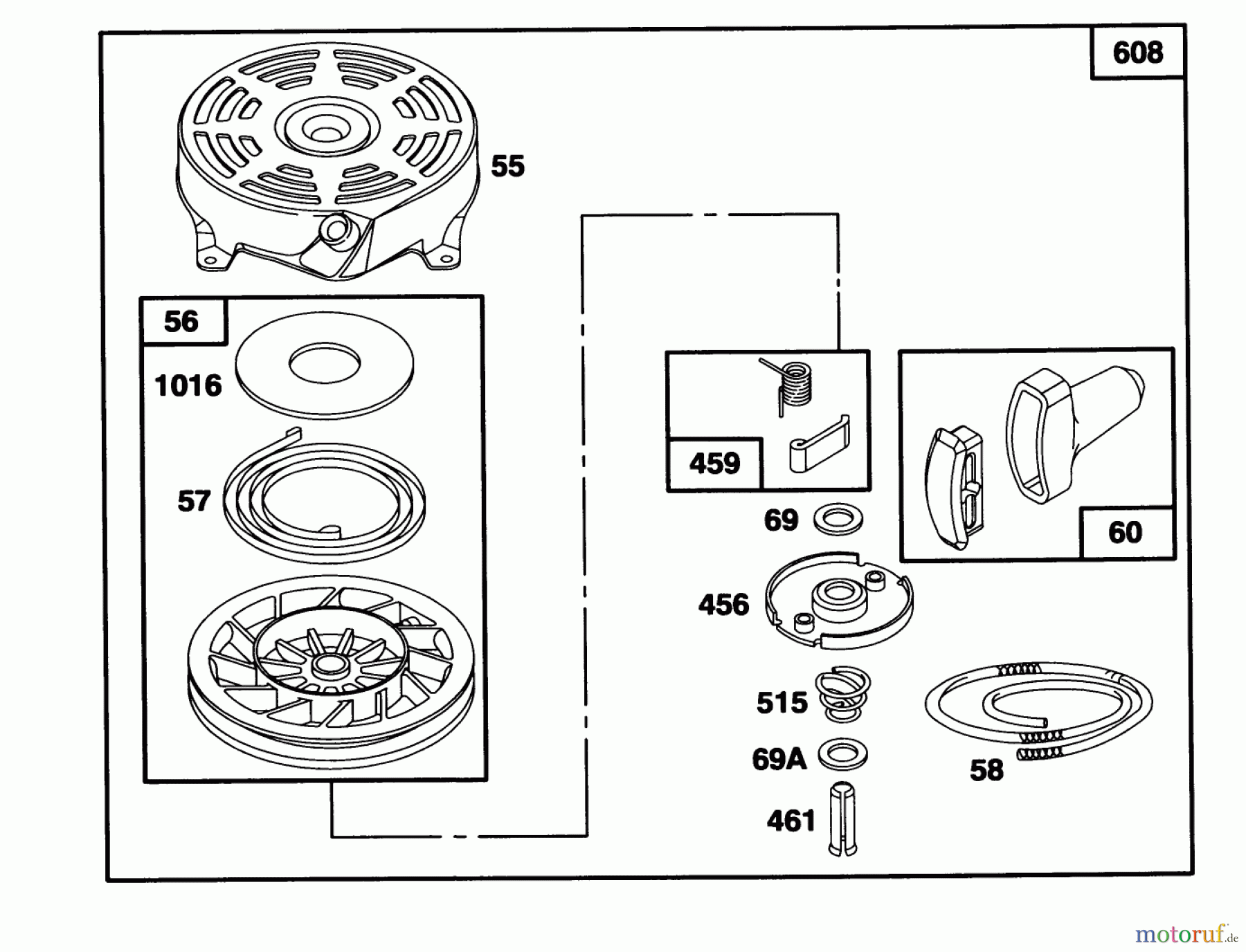 608

55

56

1016

57

459

69

60

456

515

69A

58

461

motoruf.de