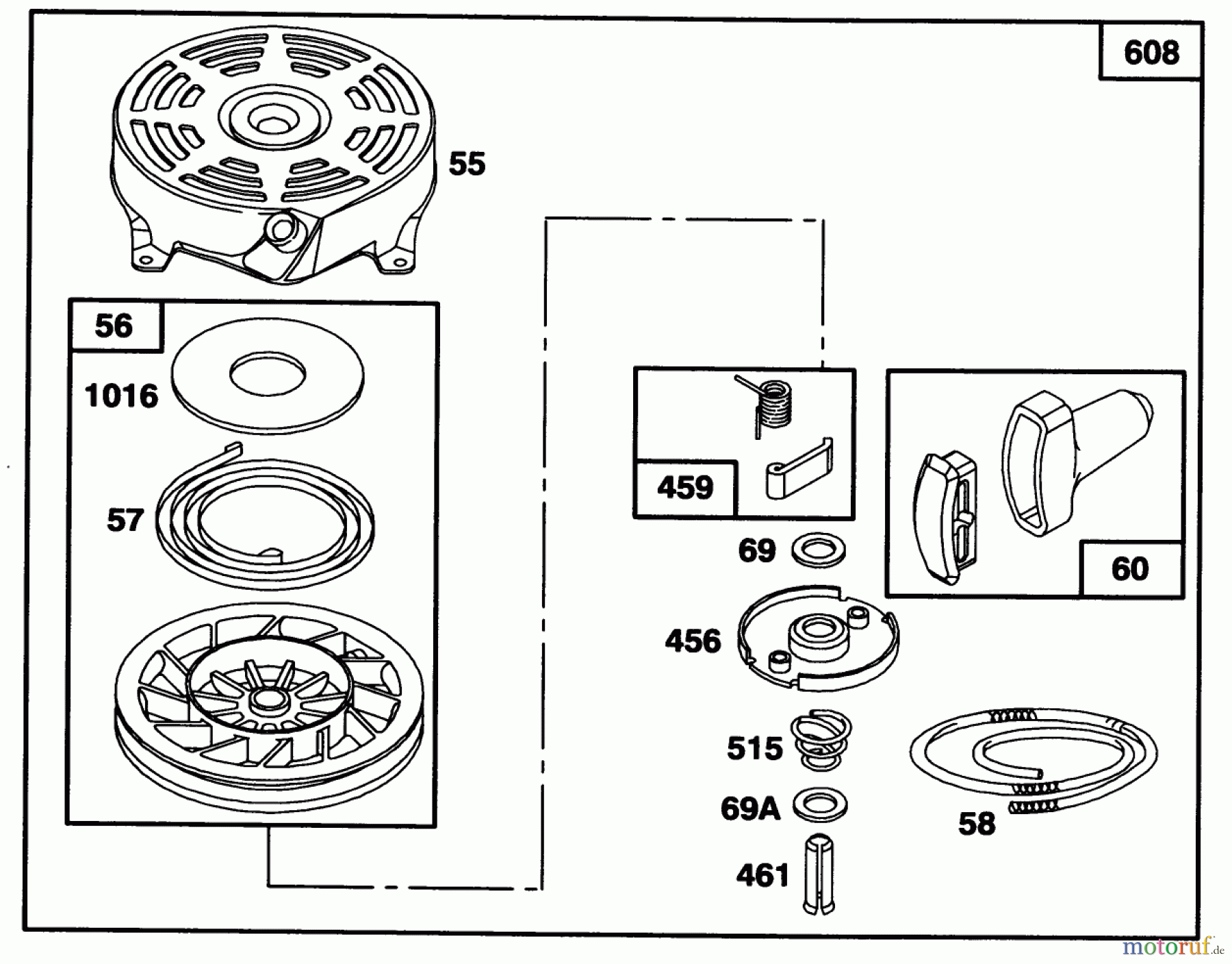 608

55

56

1016

57

459

69

60

456

515

69A

58

461

motoruf.de