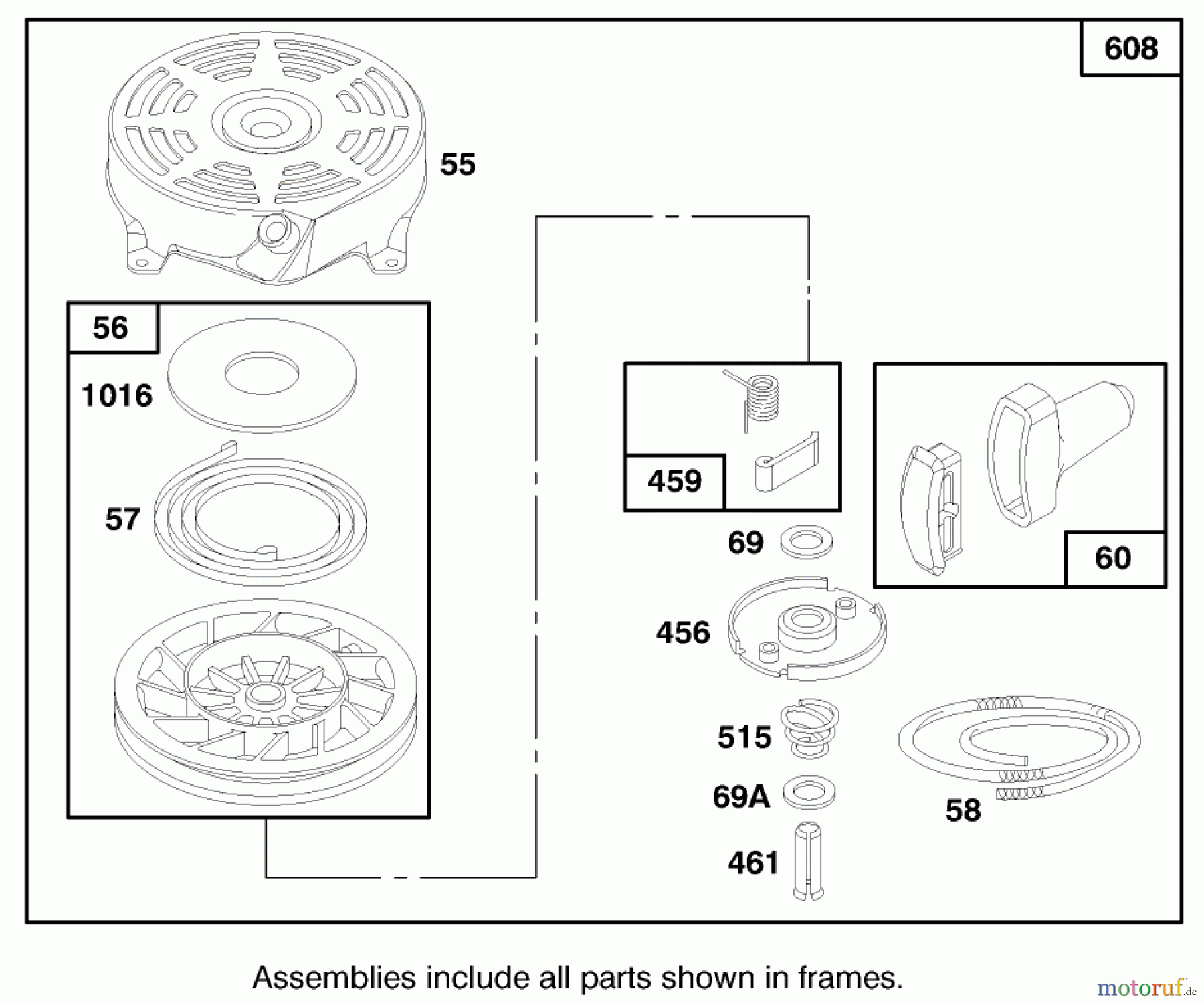 608

55

56

1016

57

459

69

60

456

515

69A

58

461

Assemblies include all parts shown in frames.

motoruf.de