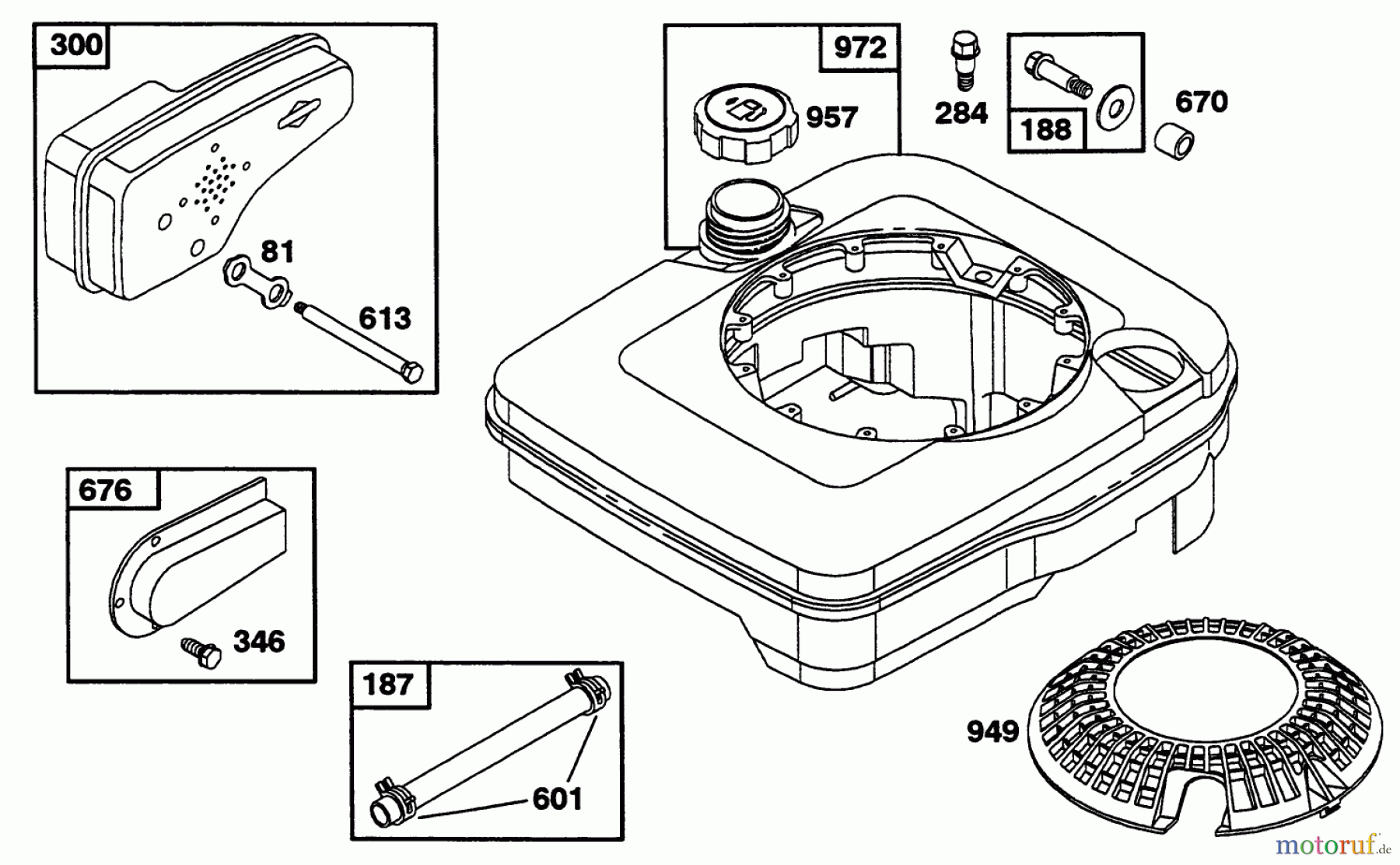 300
81
613
972
957
284
188
670
676
346
187
601
949
motoruf.de