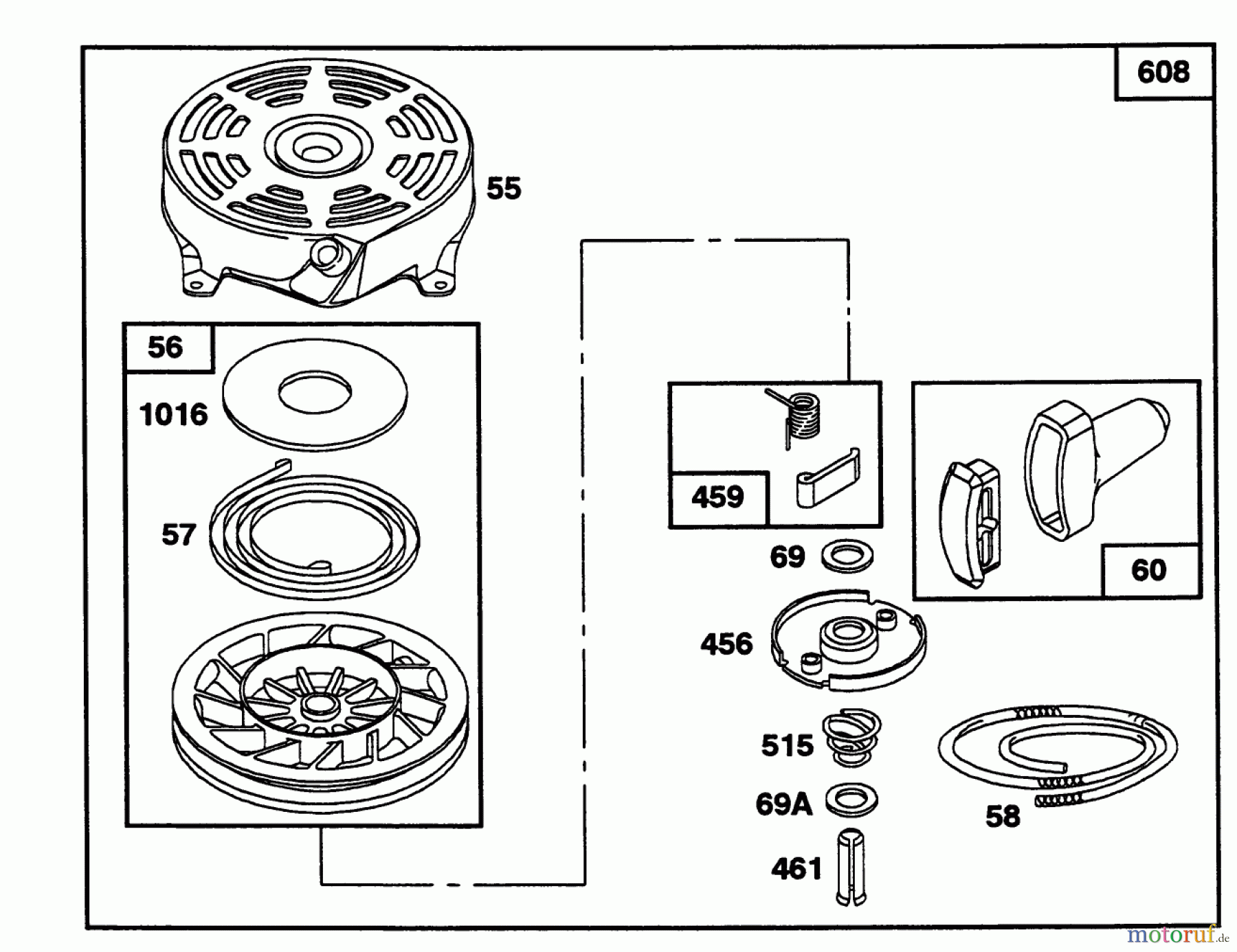 608

55

56

1016

57

459

69

60

456

515

69A

58

461

motoruf.de