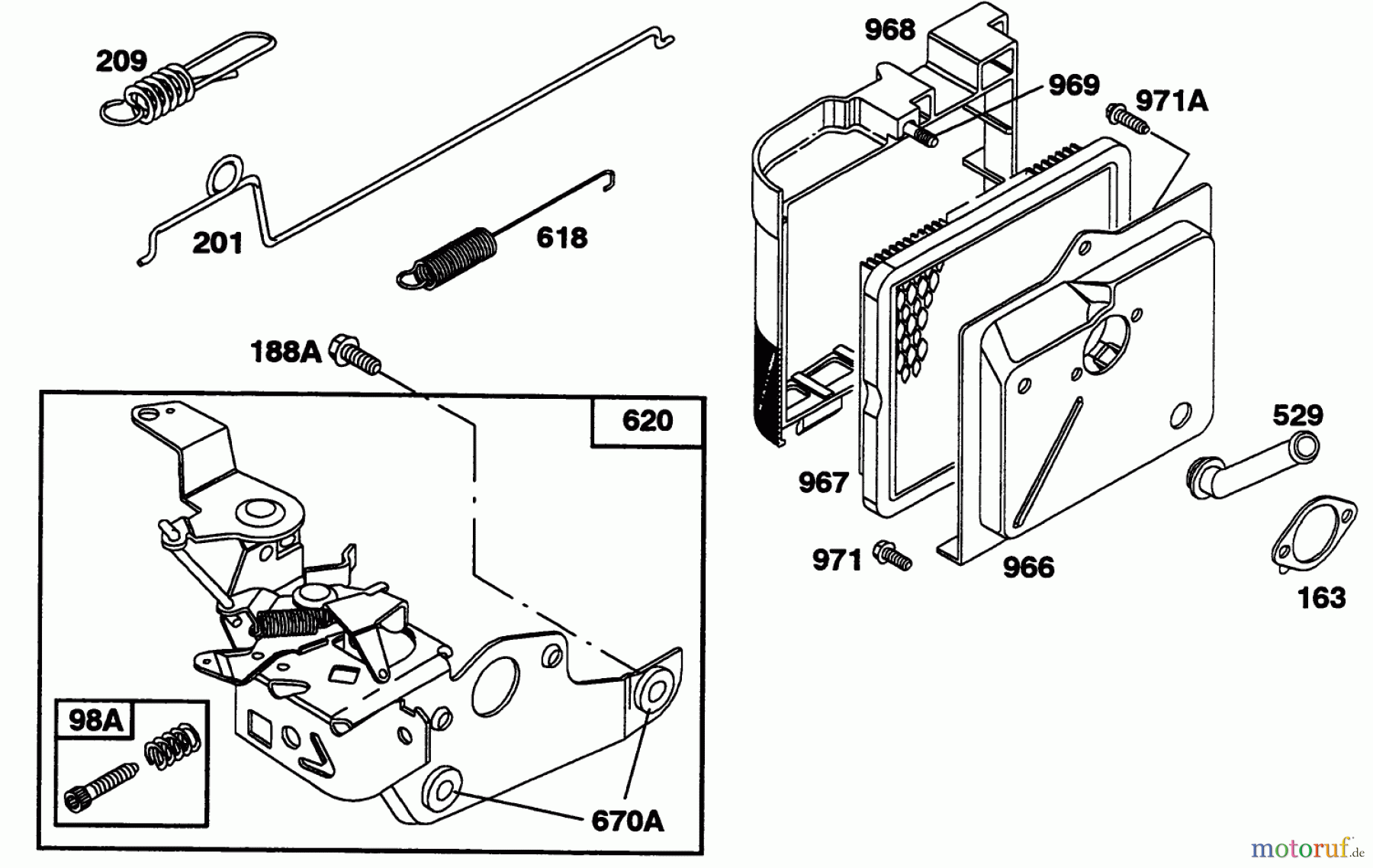 209
201
618
188A
620
98A
670A
968
969
971A
967
971
966
529
163
motoruf.de