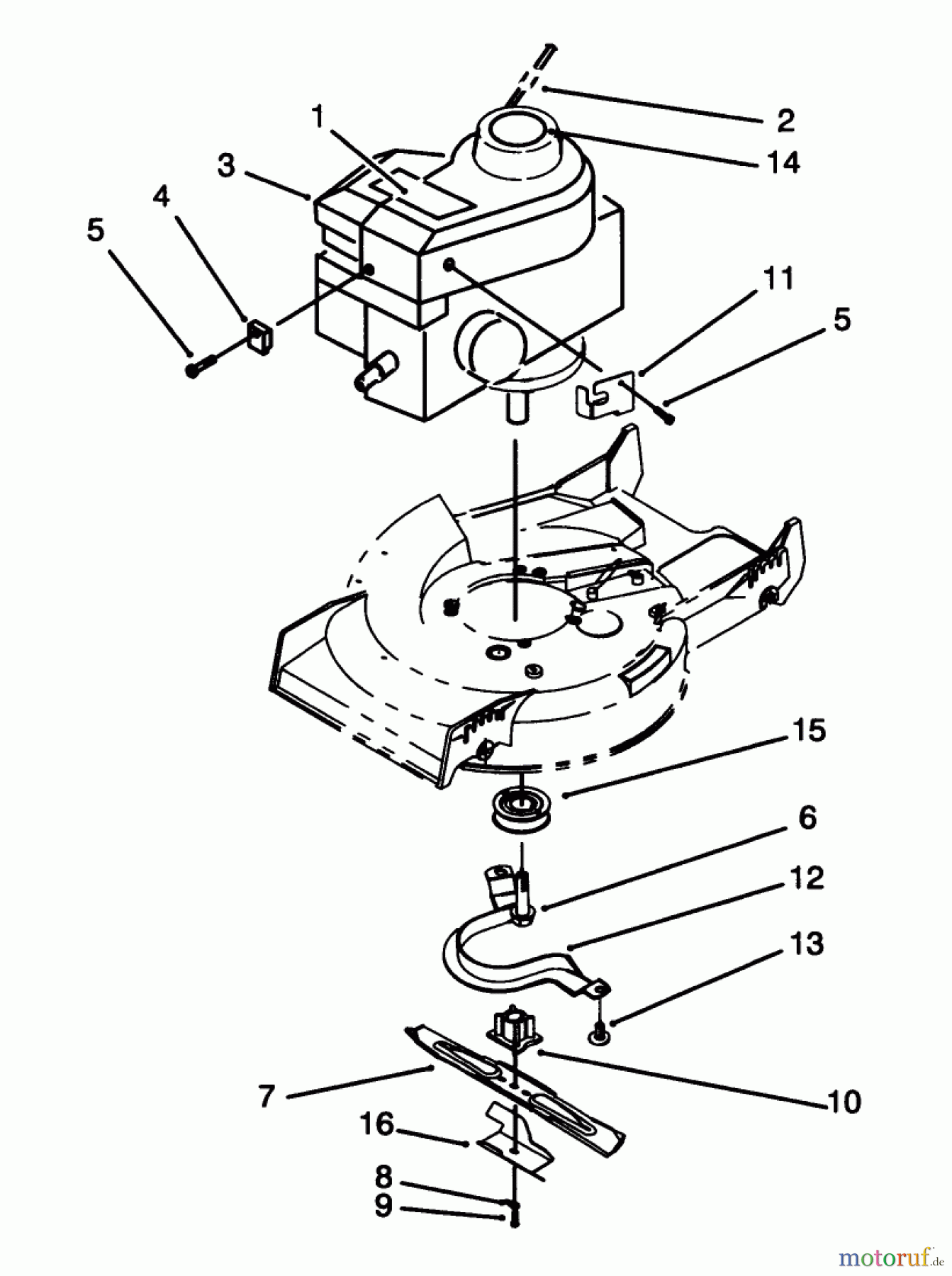 1
2
14
3
4
5
11
5
15
6
12
13
7
10
16
8
9
motoruf.de