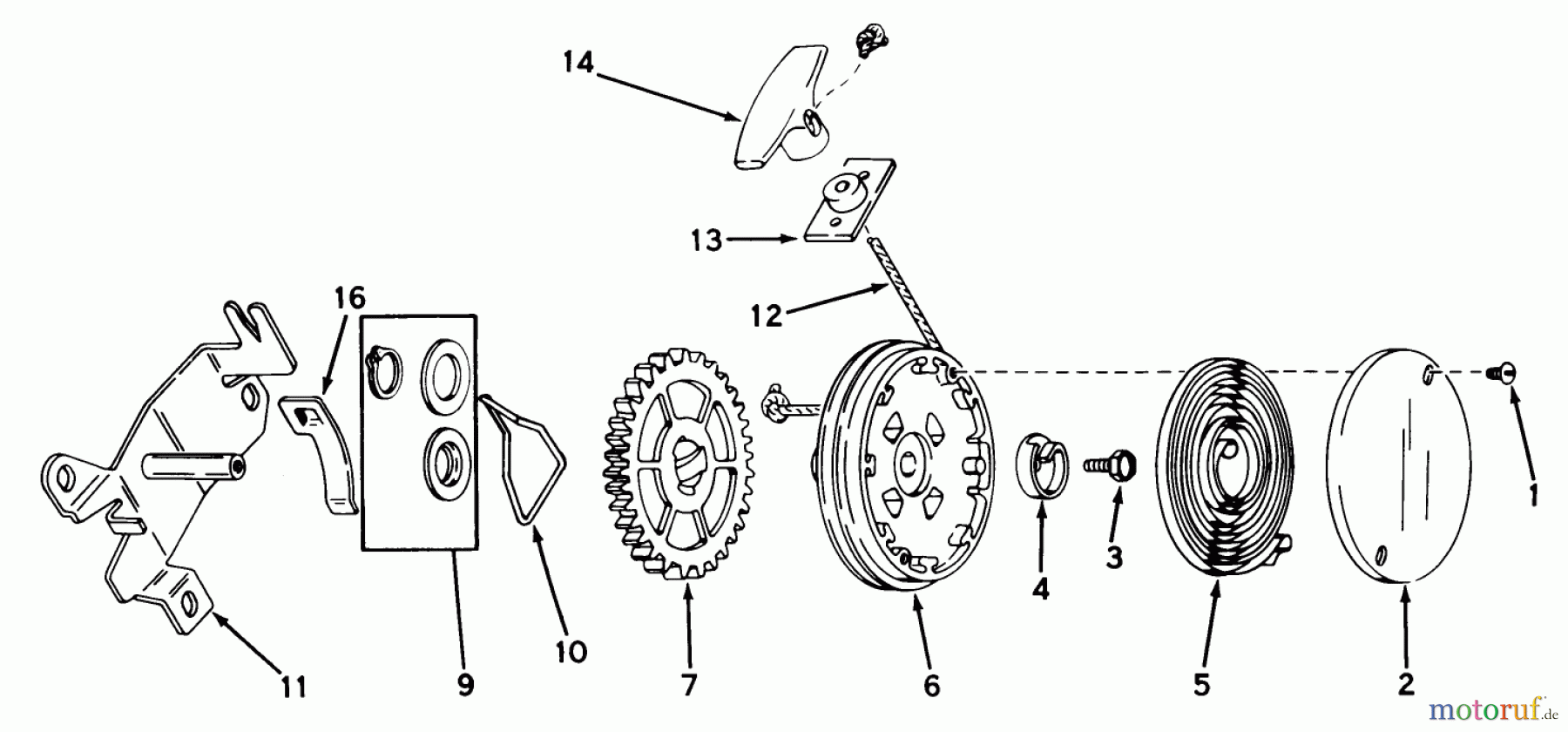 14

13

12

16

11

9

10

7

6

4

3

5

2

1

motoruf.de