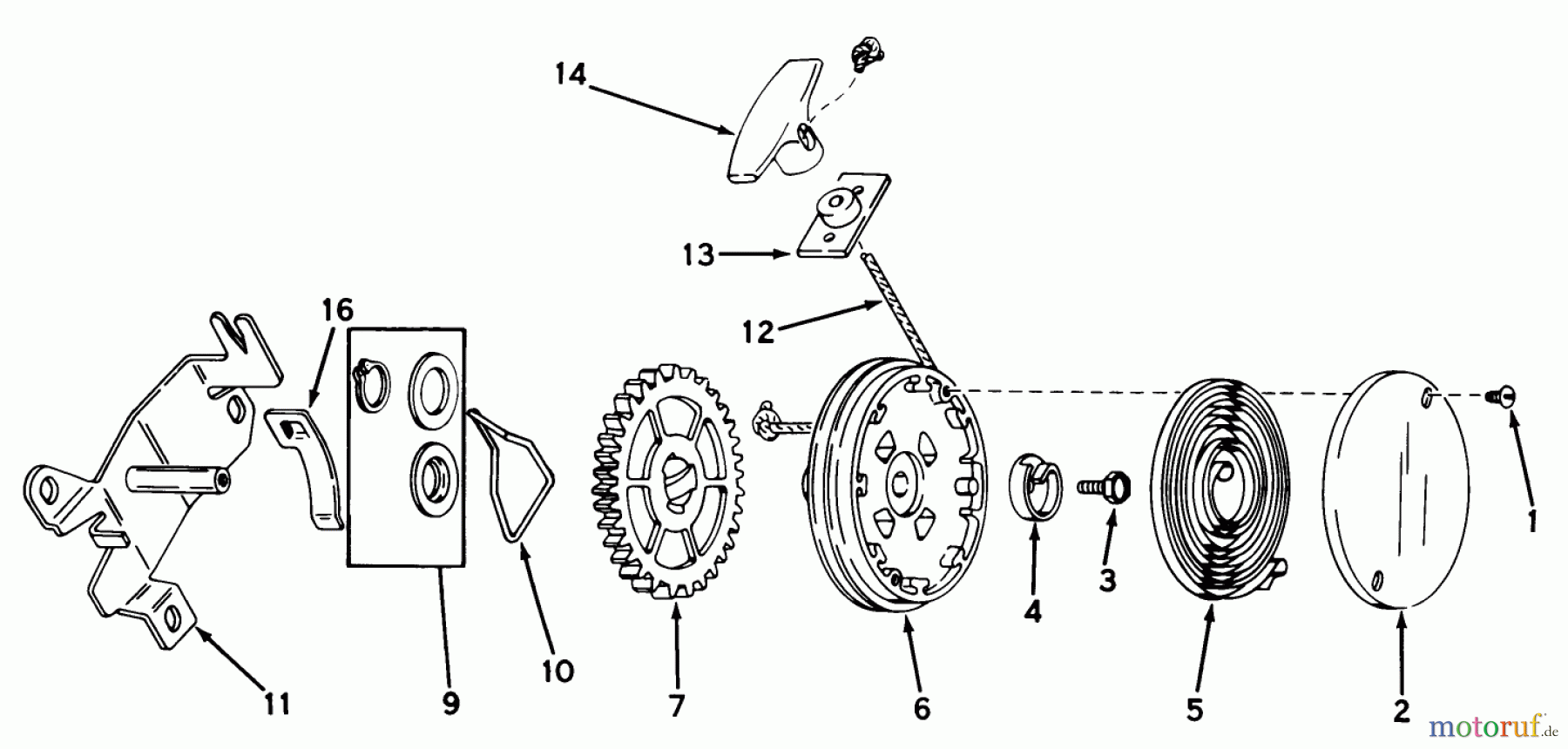 14
13
12
16
11
9
10
7
6
4
3
5
2
1
motoruf.de