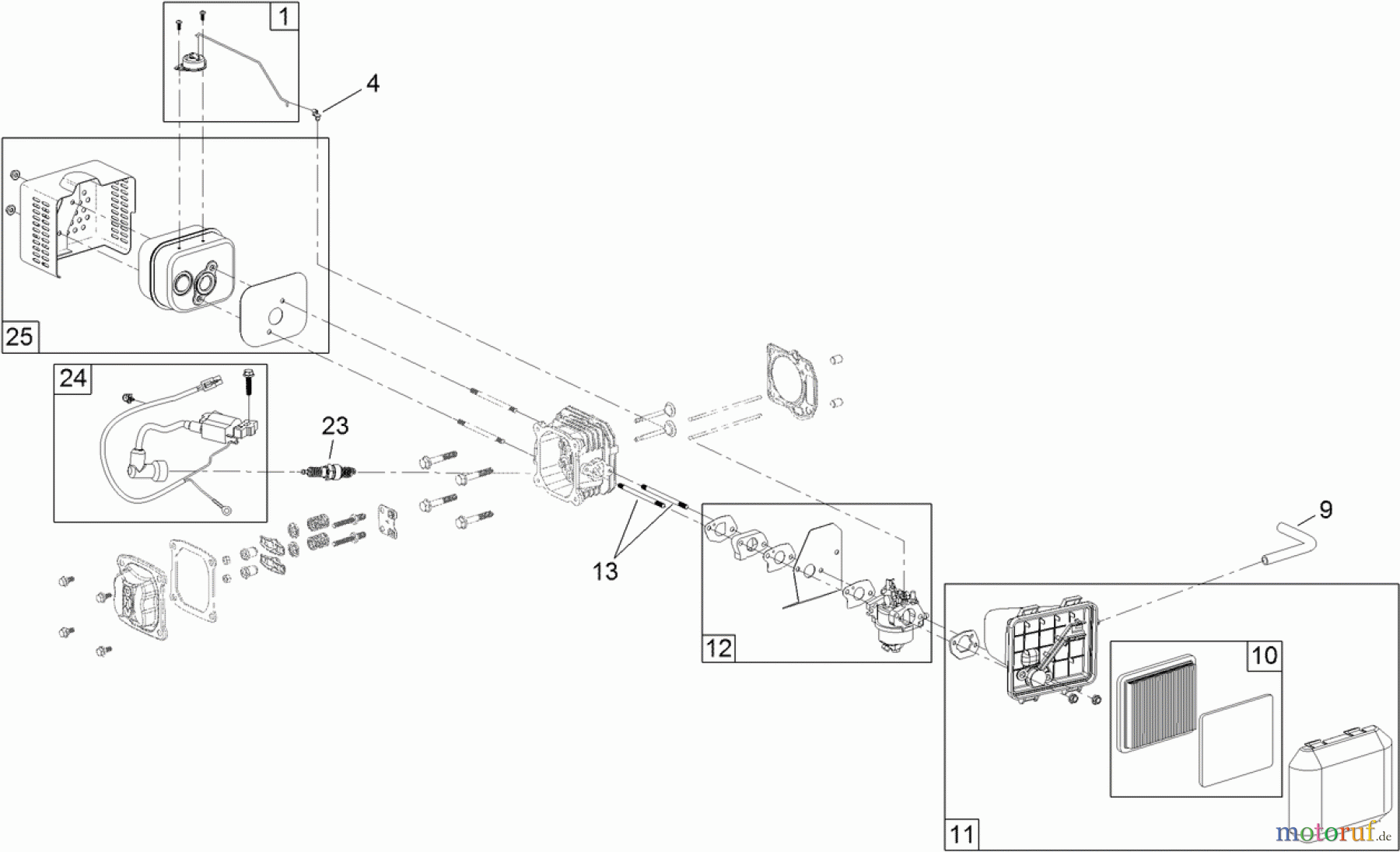 1

4

25

24

23

13

12

9

10

11

motoruf.de