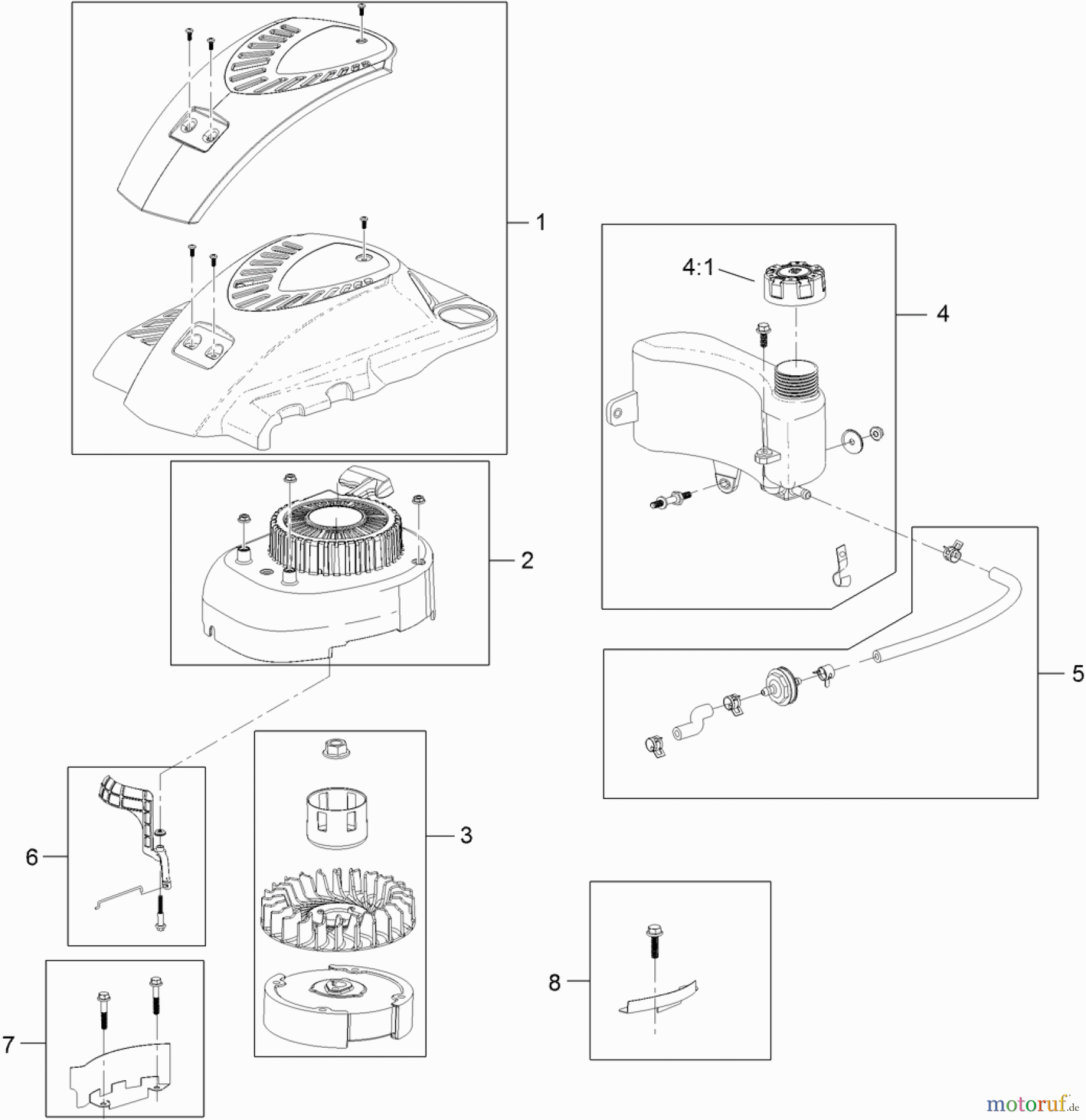 1

4:1

4

2

5

3

6

8

7

motoruf.de