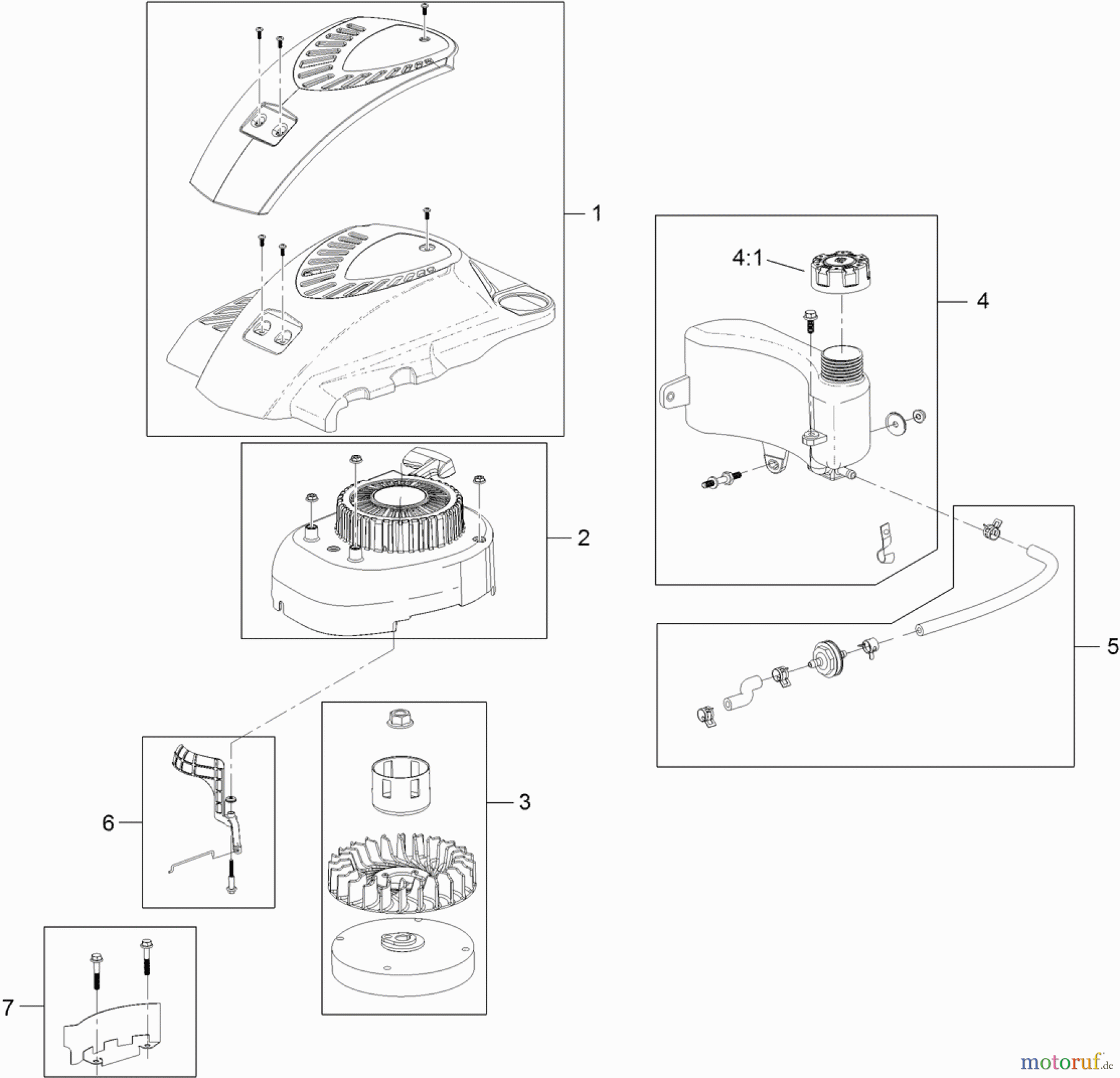 1

4:1

4

2

5

3

6

7

motoruf.de