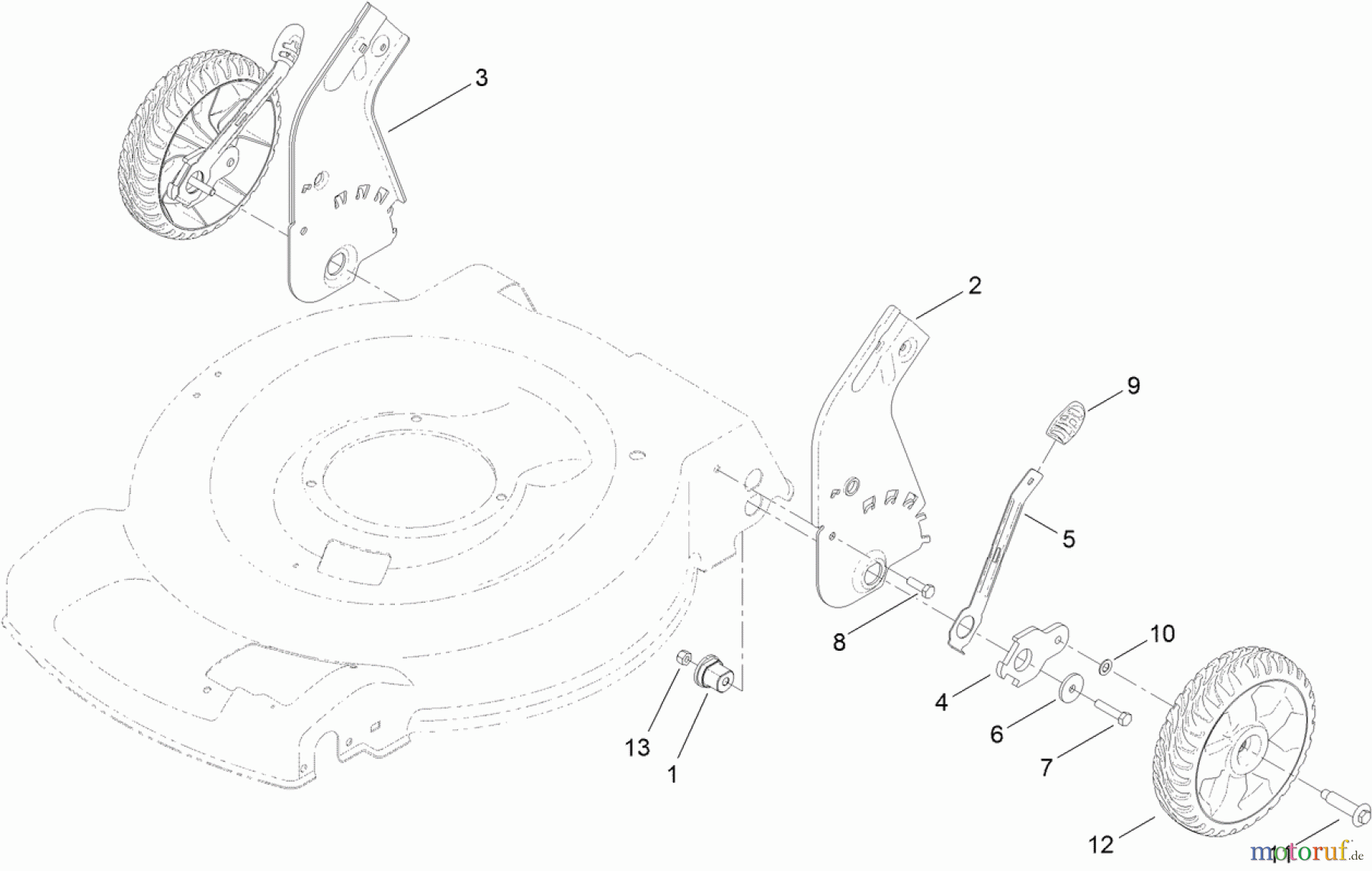 3
2
9
5
8
10
4
6
7
13
1
12
11
motoruf.de