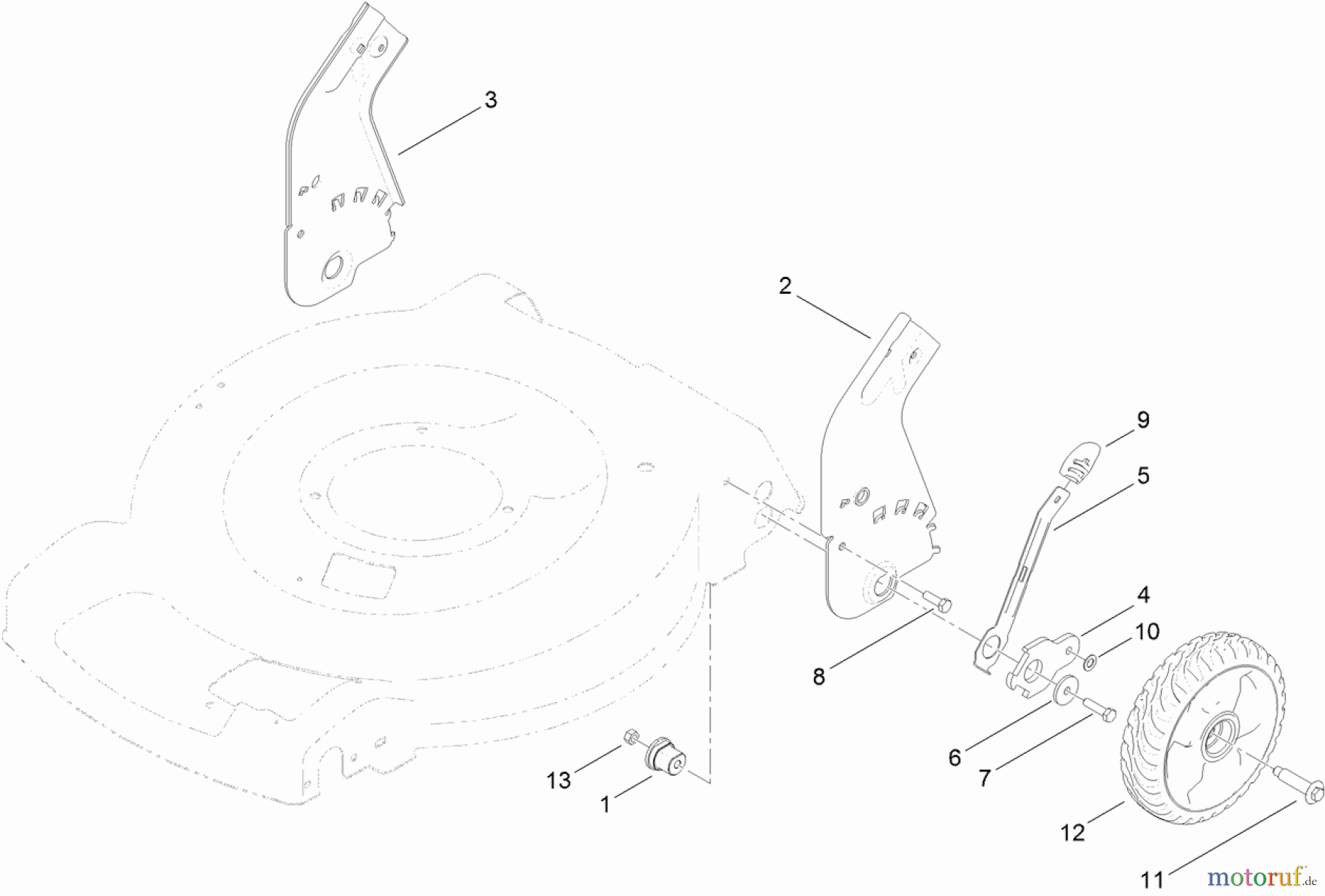 3

2

9

5

4

10

8

6

7

13

1

12

11

motoruf.de