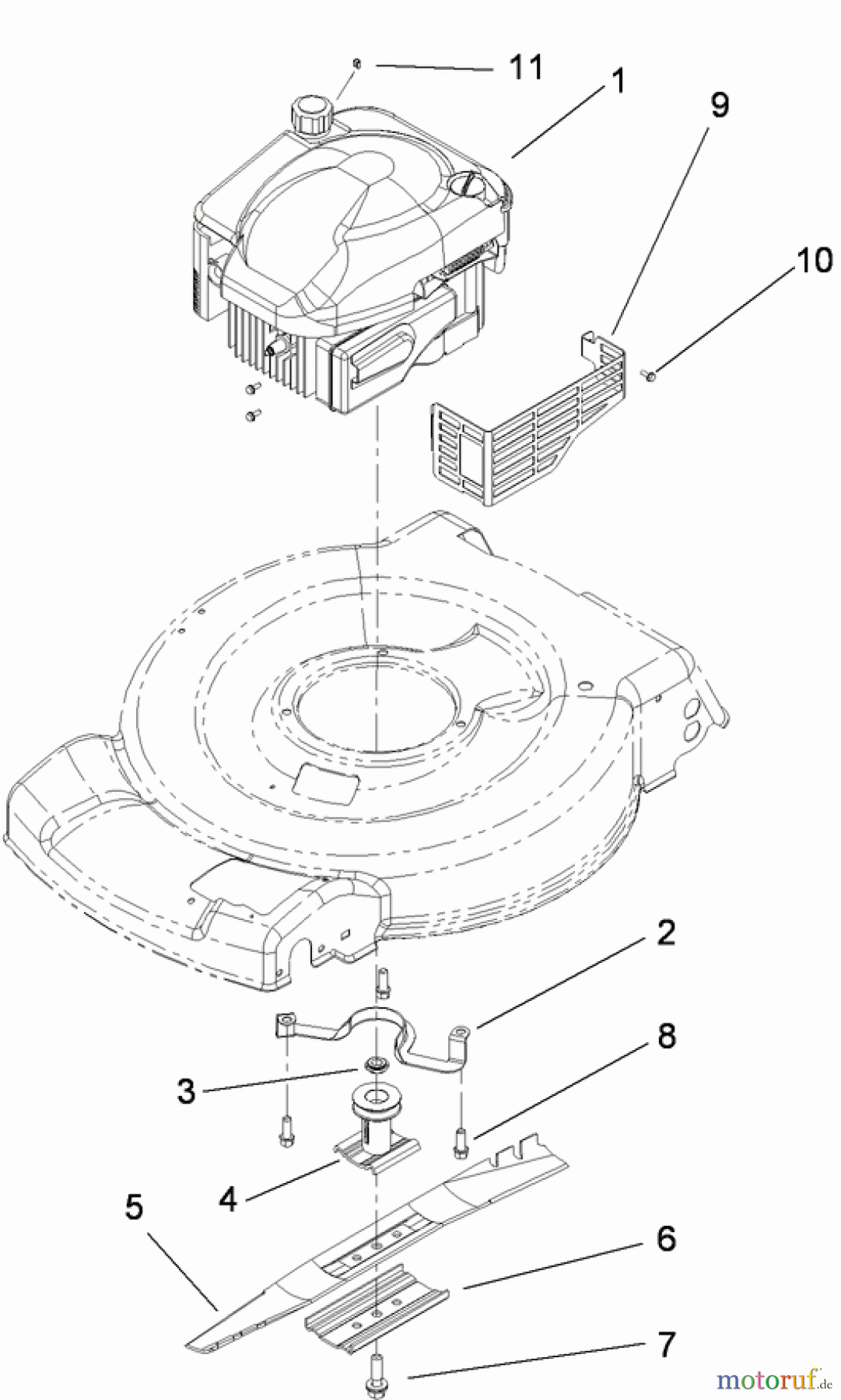 11
1
9
10
2
8
3
4
5
6
7
motoruf.de