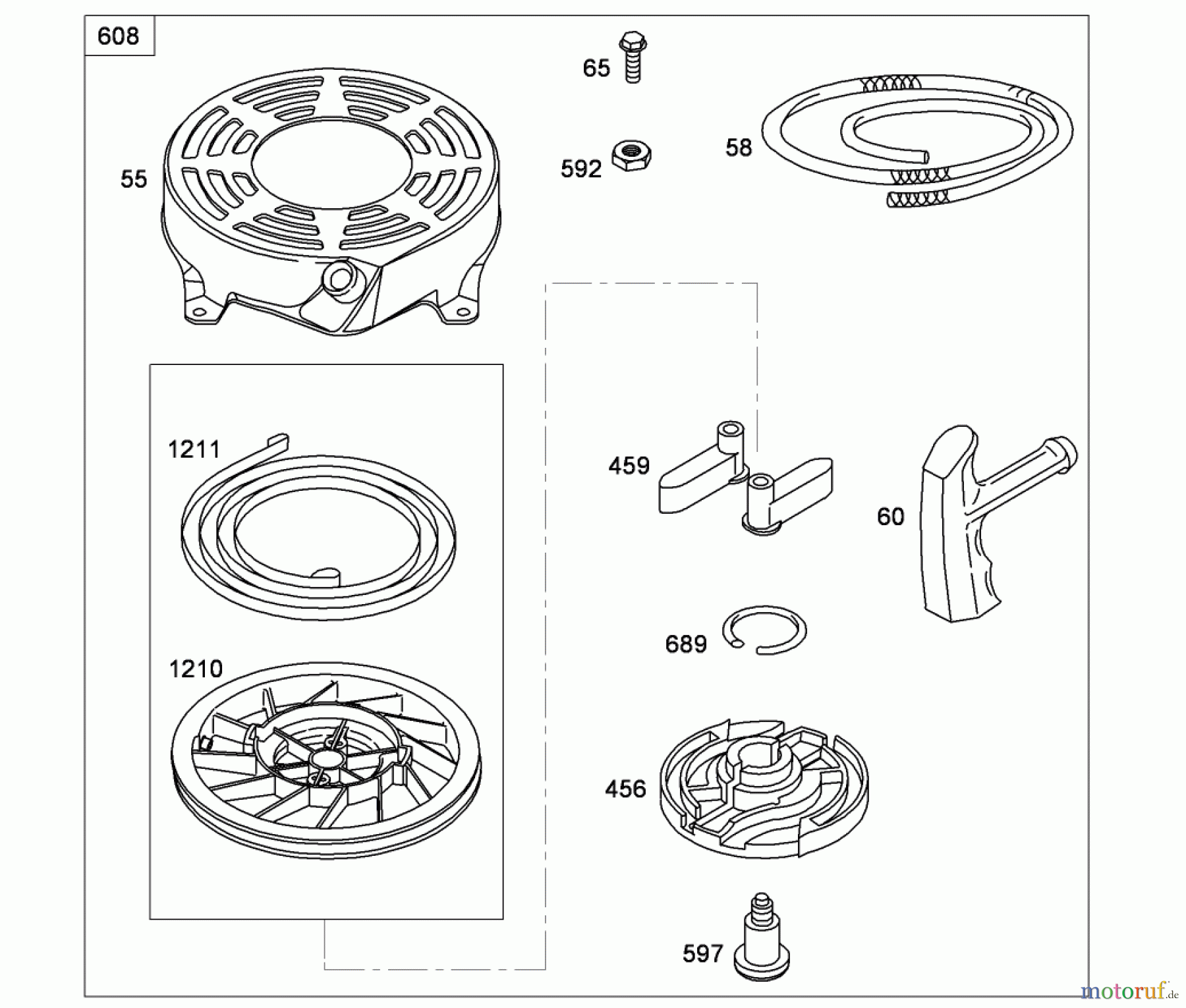 608

65

55

592

58

1211

459

60

689

1210

456

597

motoruf.de