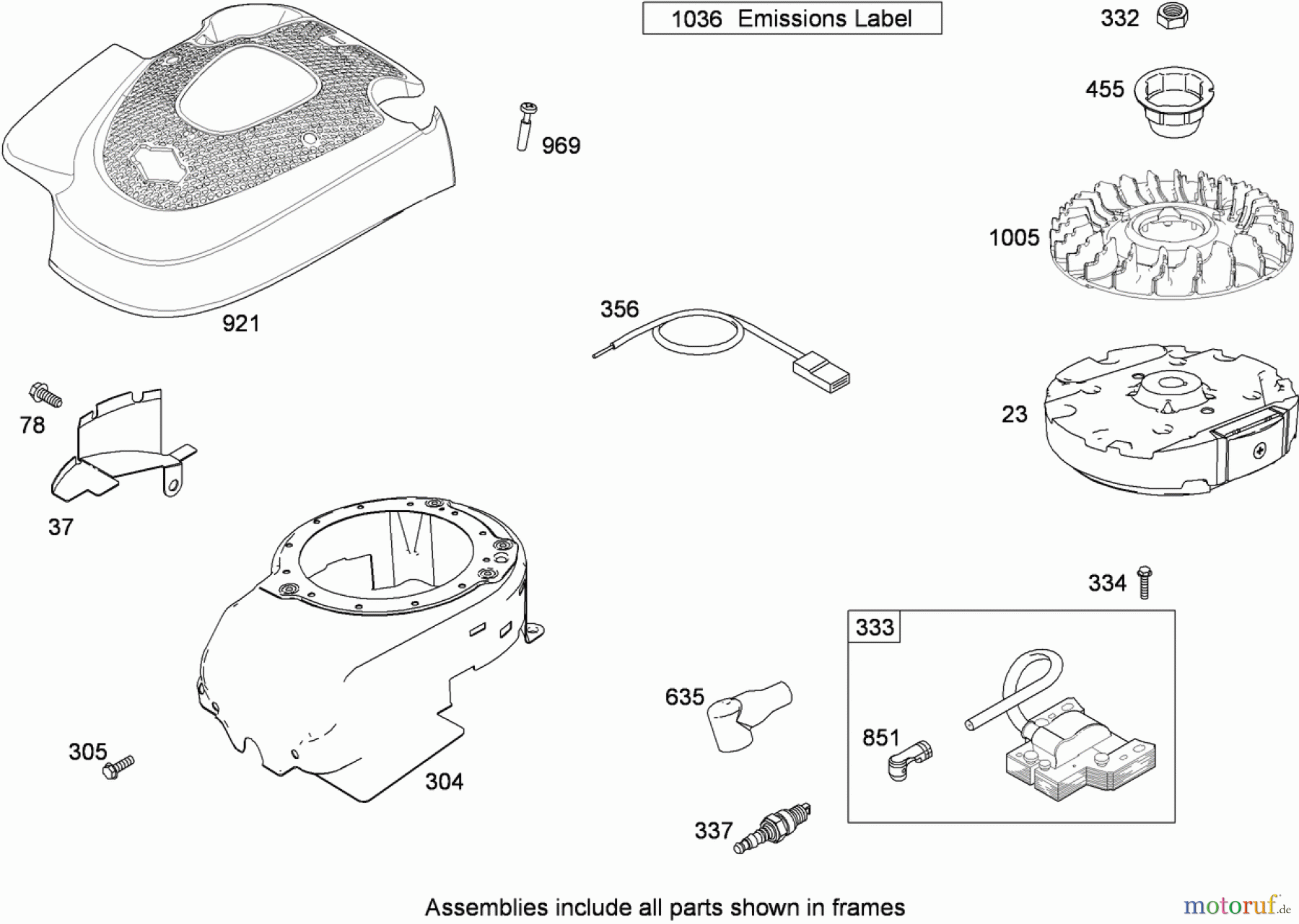 1036 Emissions Label

332

455

969

1005

921

356

78

23

37

334

333

635

851

305

304

337

Assemblies include all parts shown in frames

motoruf.de