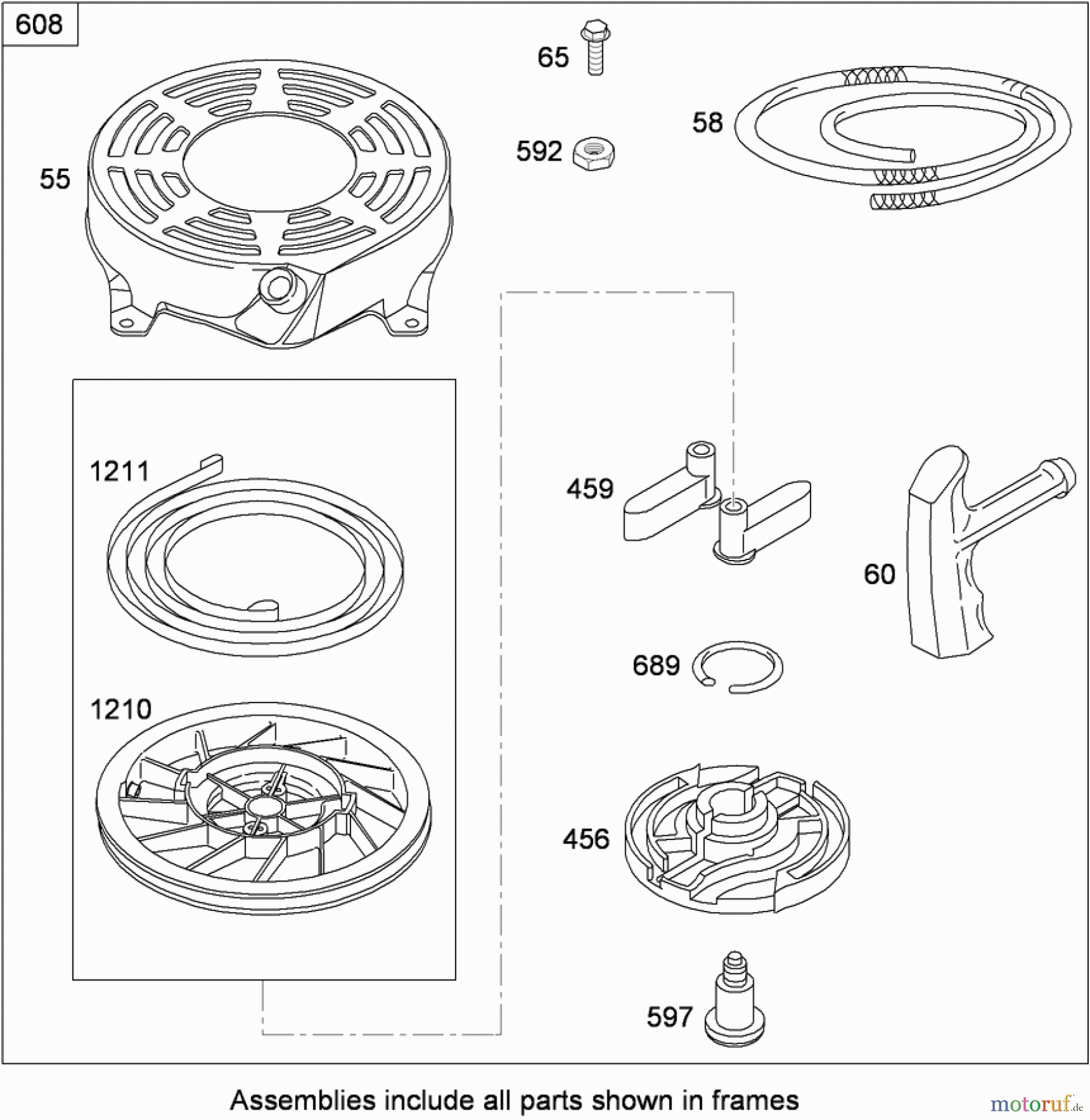 608

65

58

592

55

1211

459

60

689

1210

456

597

Assemblies include all parts shown in frames

motoruf.de