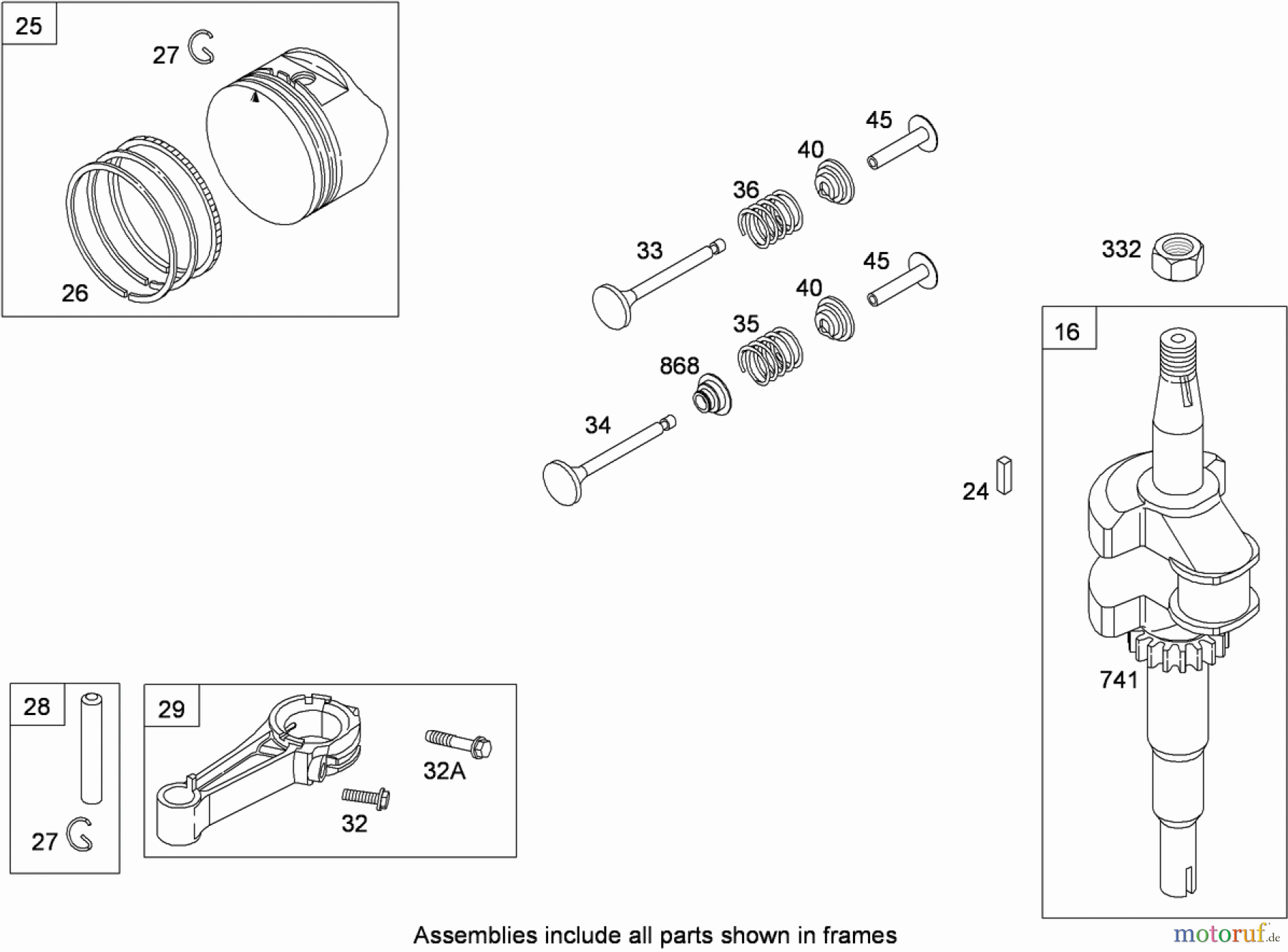 25
27
26

45
40
36
33
45
40
35
868
34

332

16
24
741

28
27

29
32A
32

Assemblies include all parts shown in frames

motoruf.de