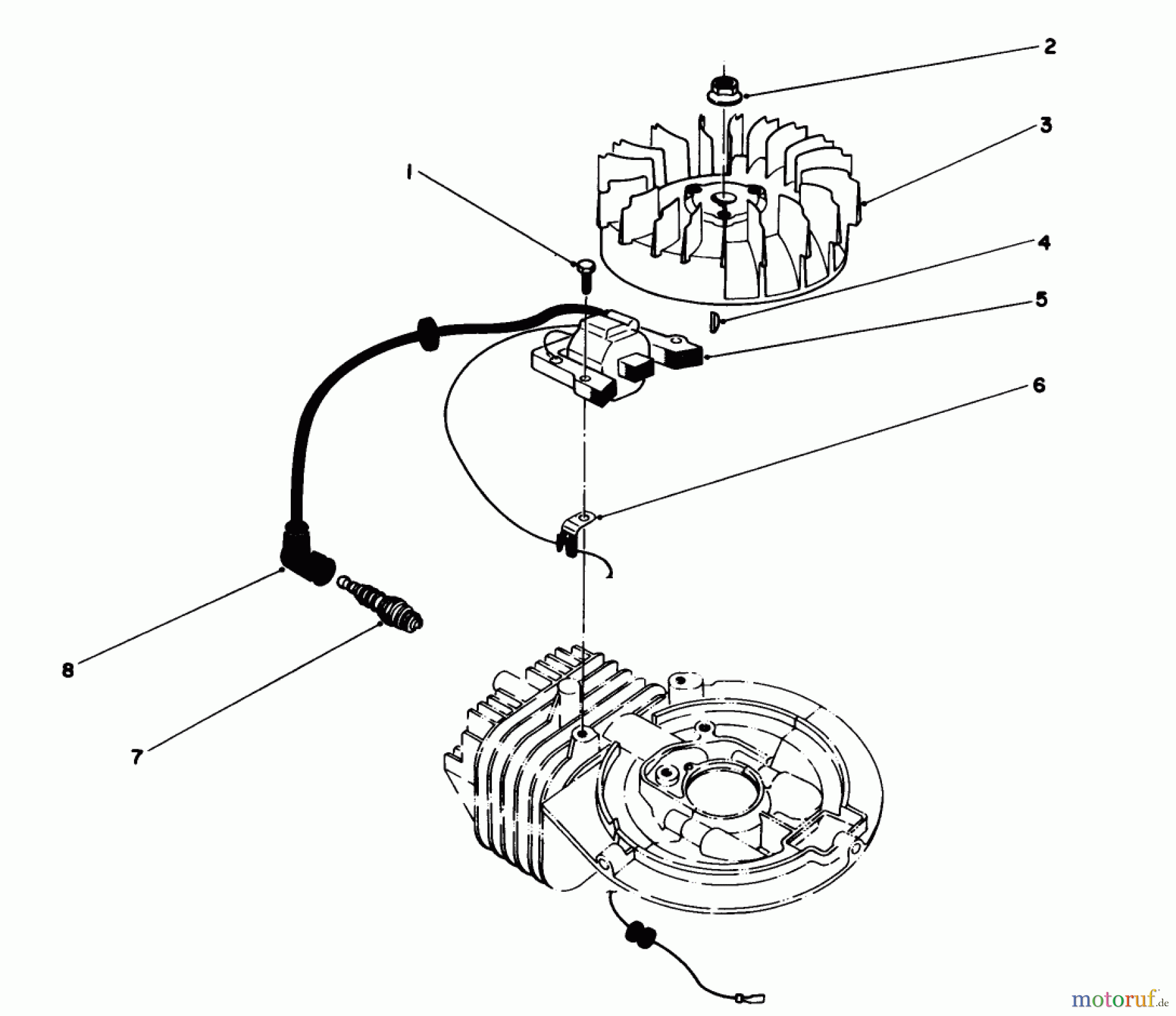 2
3
1
4
5
6
8
7
motoruf.de