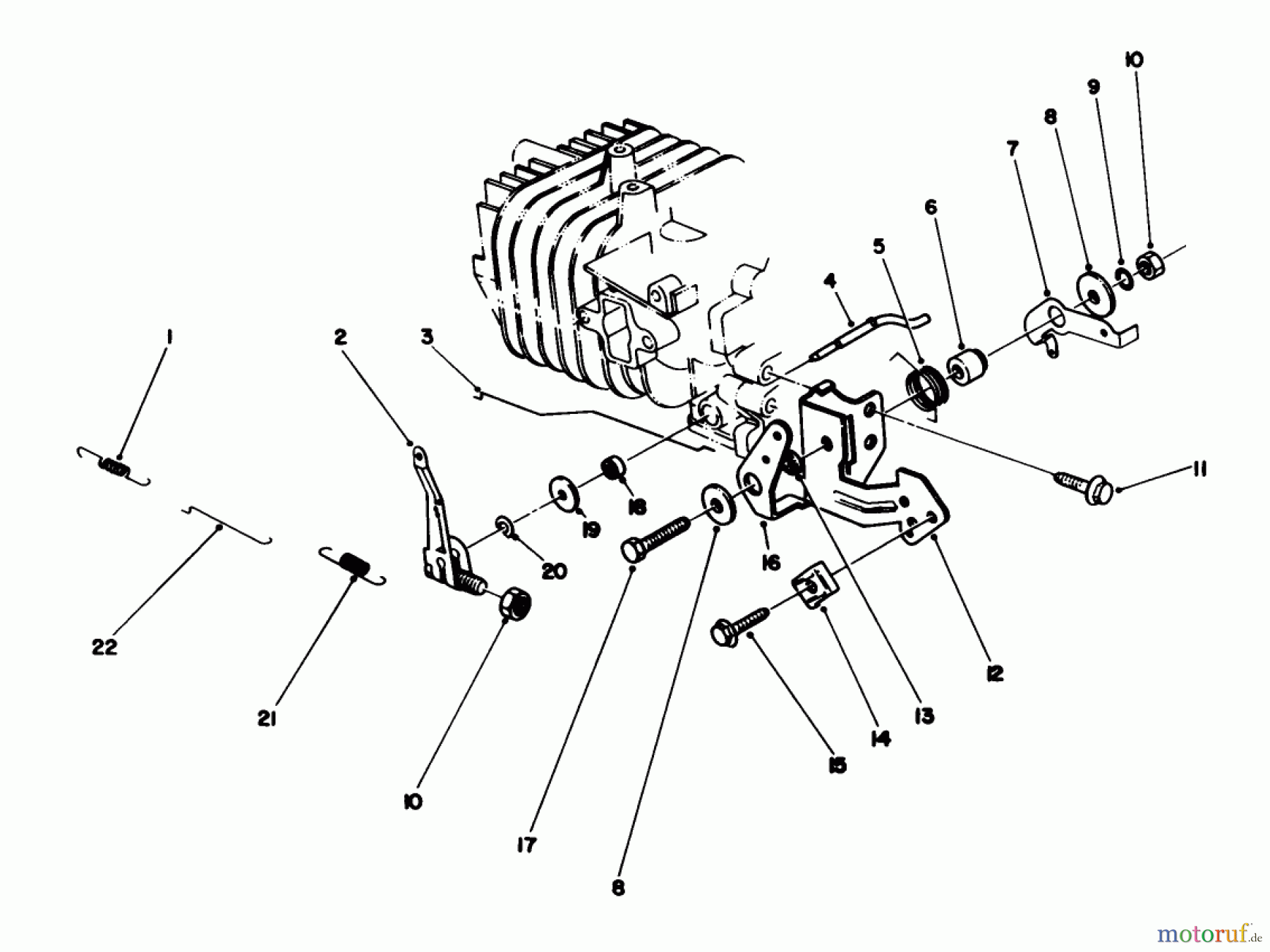 10
9
8
7
6
5
4
3
2
1
11
18
19
20
16
22
21
10
17
8
15
14
13
12
motoruf.de