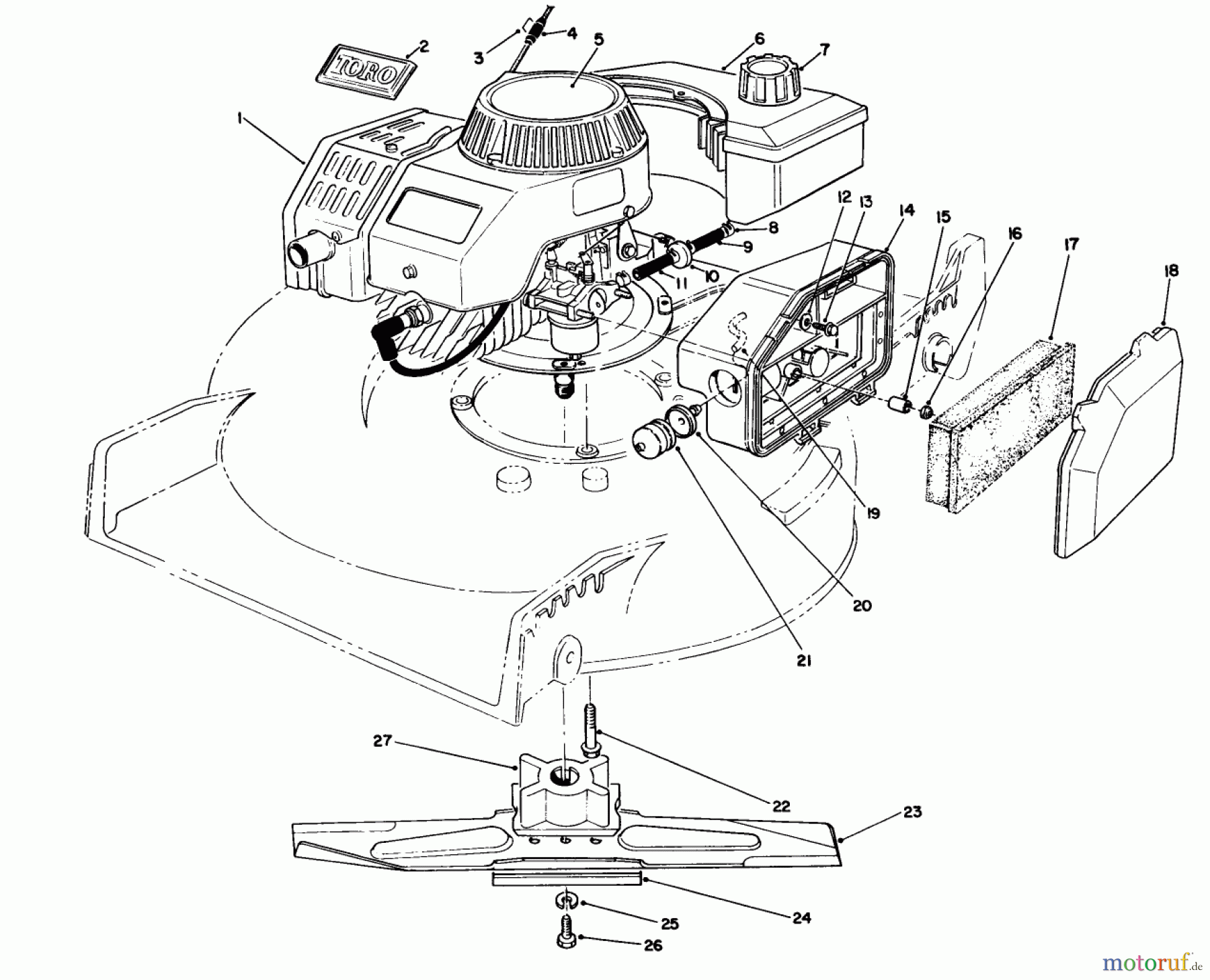 TORO
2
3
4
5
6
7
1
12
13
14
15
16
17
18
8
9
10
11
19
20
21
27
22
23
24
25
26
motoruf.de