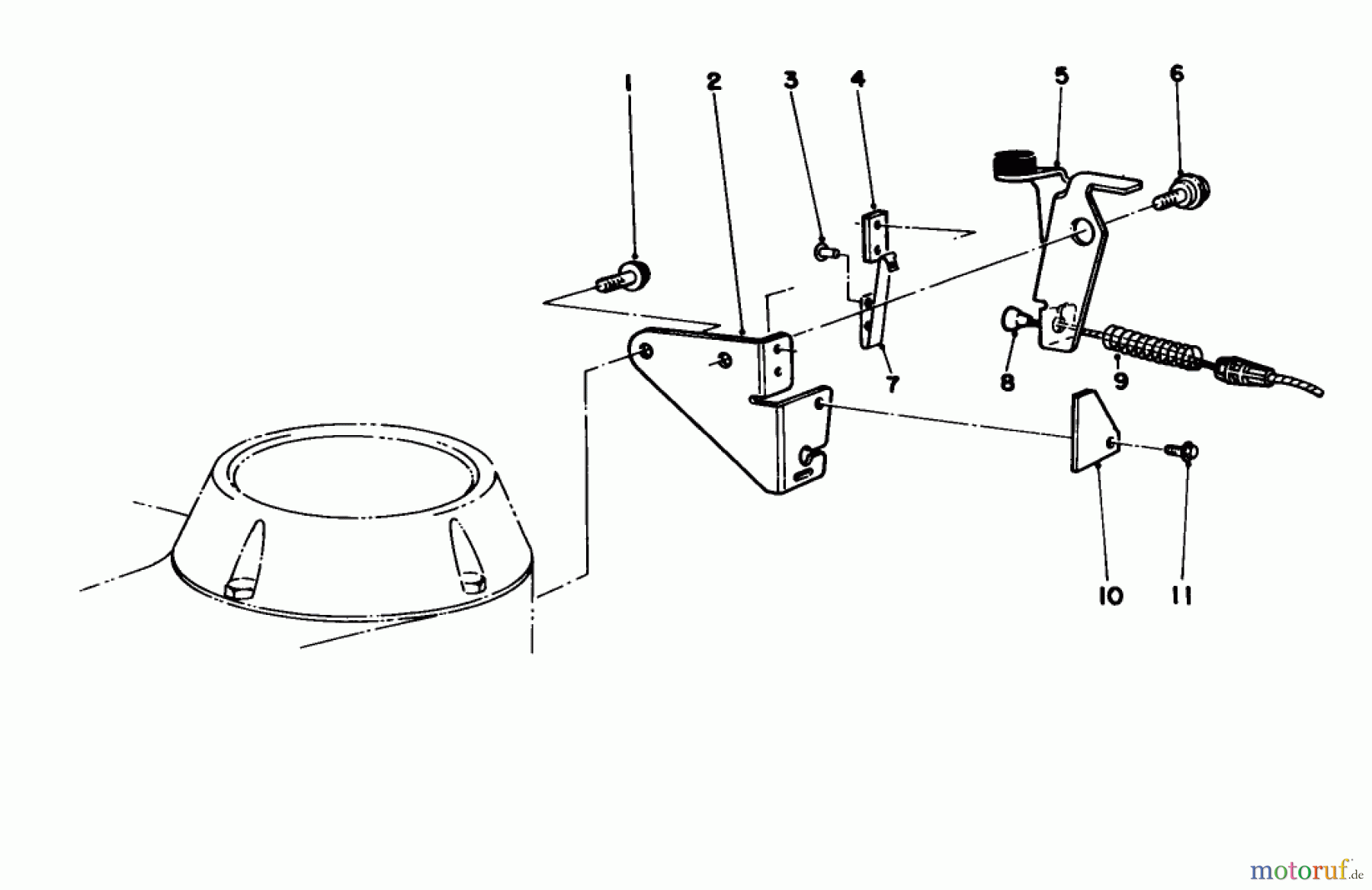 1
2
3
4
5
6
7
8
9
10
11

motoruf.de